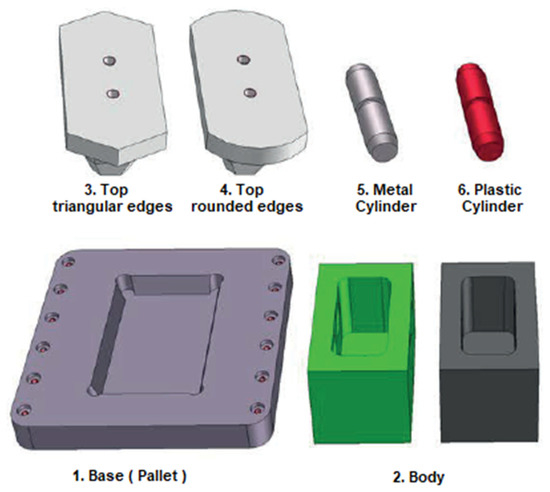 3. Top triangular edges

4. Top rounded edges

5. Metal Cylinder

6. Plastic Cylinder

1. Base ( Pallet )

2. Body