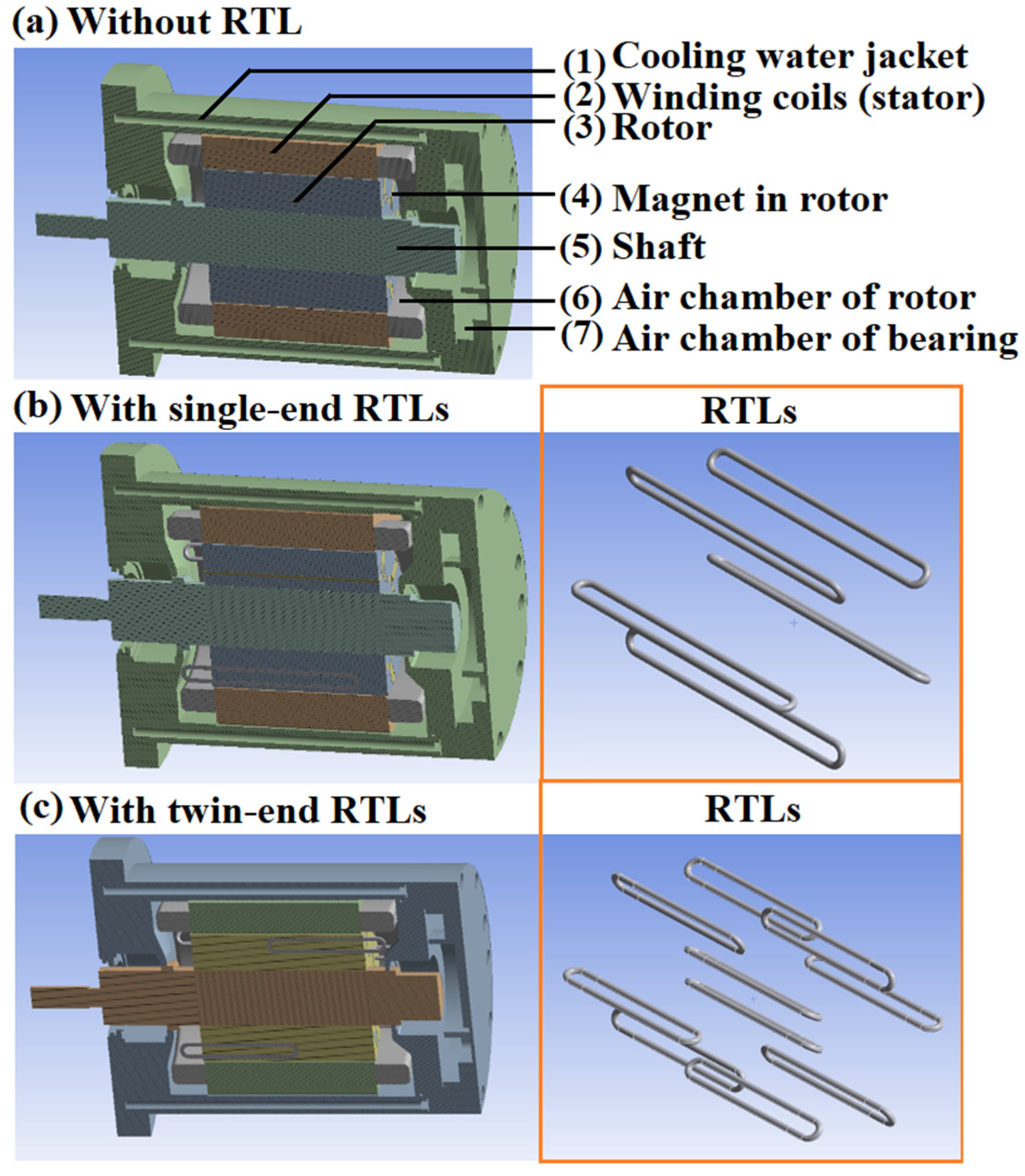 (a) Without RTL

(1) Cooling water jacket
(2) Winding coils (stator)
(3) Rotor
(4) Magnet in rotor
(5) Shaft
(6) Air chamber of rotor
(7) Air chamber of bearing

(b) With single-end RTLs

RTLs

(c) With twin-end RTLs

RTLs