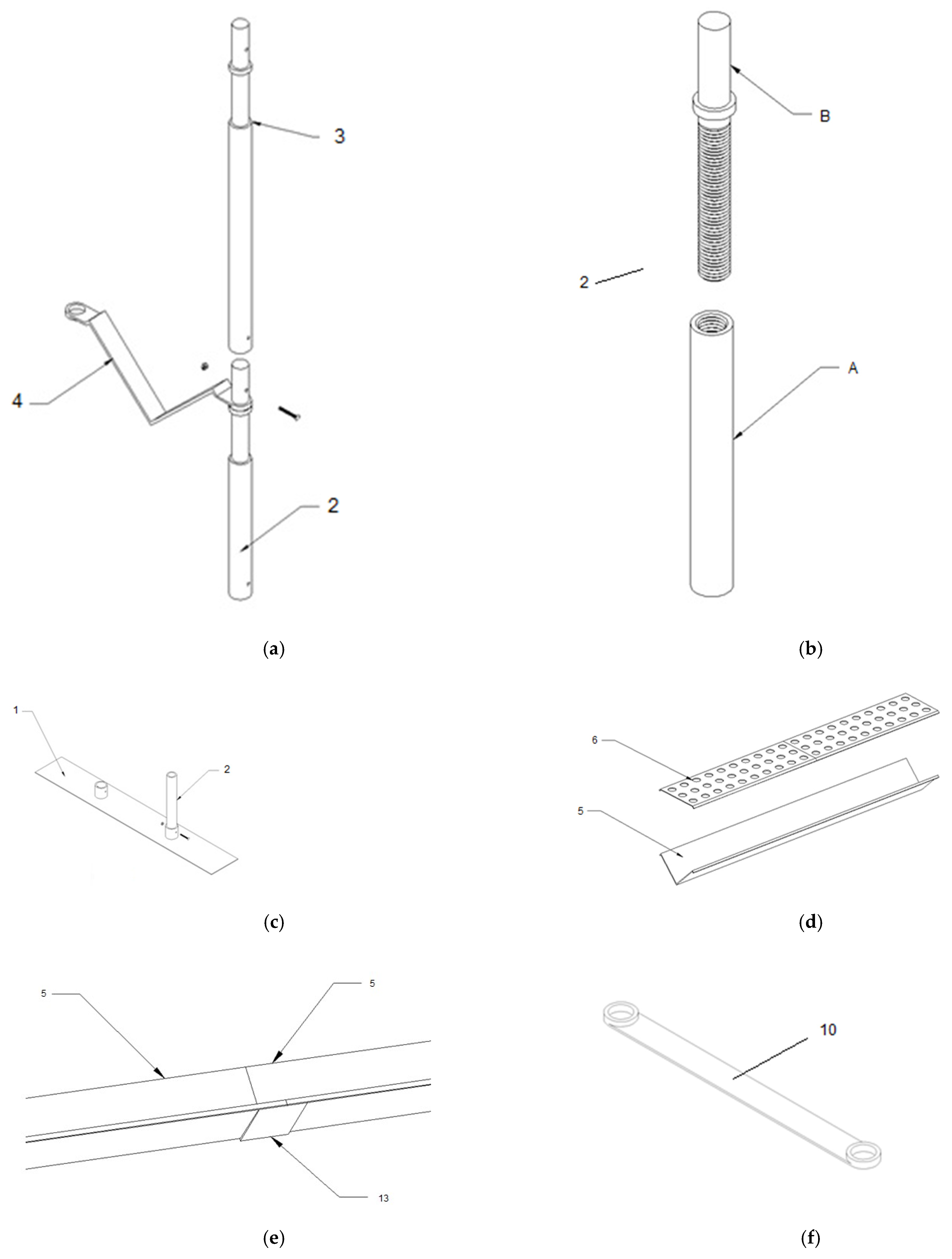 3

4

2

(a)

B

2

A

(b)

1

2

(c)

6

5

(d)

5

5

13

(e)

10

(f)