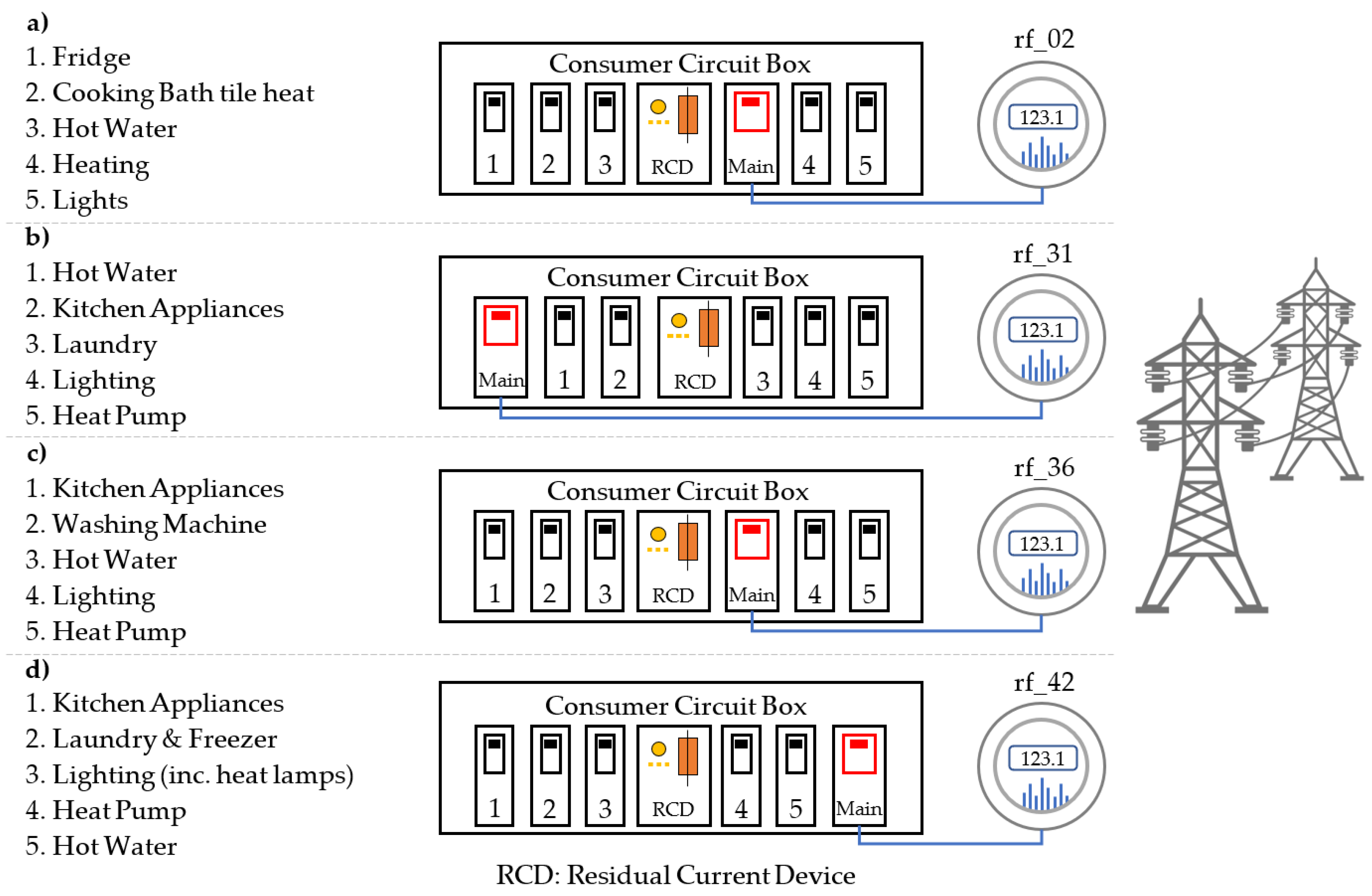 a)
1. Fridge
2. Cooking Bath tile heat
3. Hot Water
4. Heating
5. Lights

Consumer Circuit Box
1 2 3 RCD Main 4 5

rf_02
123.1

b)
1. Hot Water
2. Kitchen Appliances
3. Laundry
4. Lighting
5. Heat Pump

Consumer Circuit Box
Main 1 2 RCD 3 4 5

rf_31
123.1

c)
1. Kitchen Appliances
2. Washing Machine
3. Hot Water
4. Lighting
5. Heat Pump

Consumer Circuit Box
1 2 3 RCD Main 4 5

rf_36
123.1

d)
1. Kitchen Appliances
2. Laundry & Freezer
3. Lighting (inc. heat lamps)
4. Heat Pump
5. Hot Water

Consumer Circuit Box
1 2 3 RCD 4 5 Main

rf_42
123.1

RCD: Residual Current Device