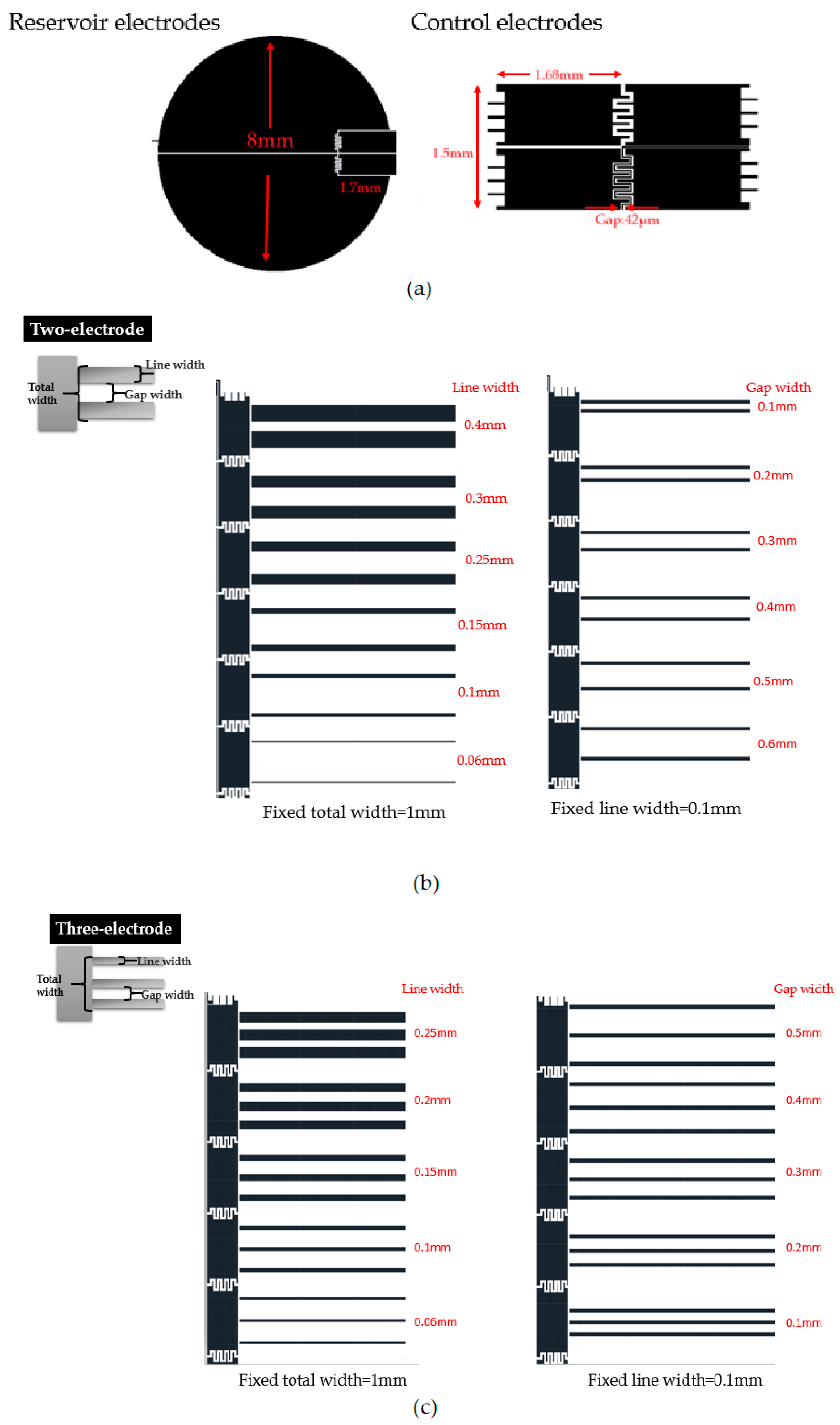 Reservoir electrodes

Control electrodes

8mm

1.7mm

1.68mm

1.5mm

Gap:42μm

(a)

Two-electrode

Total width

Line width

Gap width

Line width

0.4mm

0.3mm

0.25mm

0.15mm

0.1mm

0.06mm

Fixed total width=1mm

Gap width

0.1mm

0.2mm

0.3mm

0.4mm

0.5mm

0.6mm

Fixed line width=0.1mm

(b)

Three-electrode

Total width

Line width

Gap width

Line width

0.25mm

0.2mm

0.15mm

0.1mm

0.06mm

Fixed total width=1mm

Gap width

0.5mm

0.4mm

0.3mm

0.2mm

0.1mm

Fixed line width=0.1mm

(c)