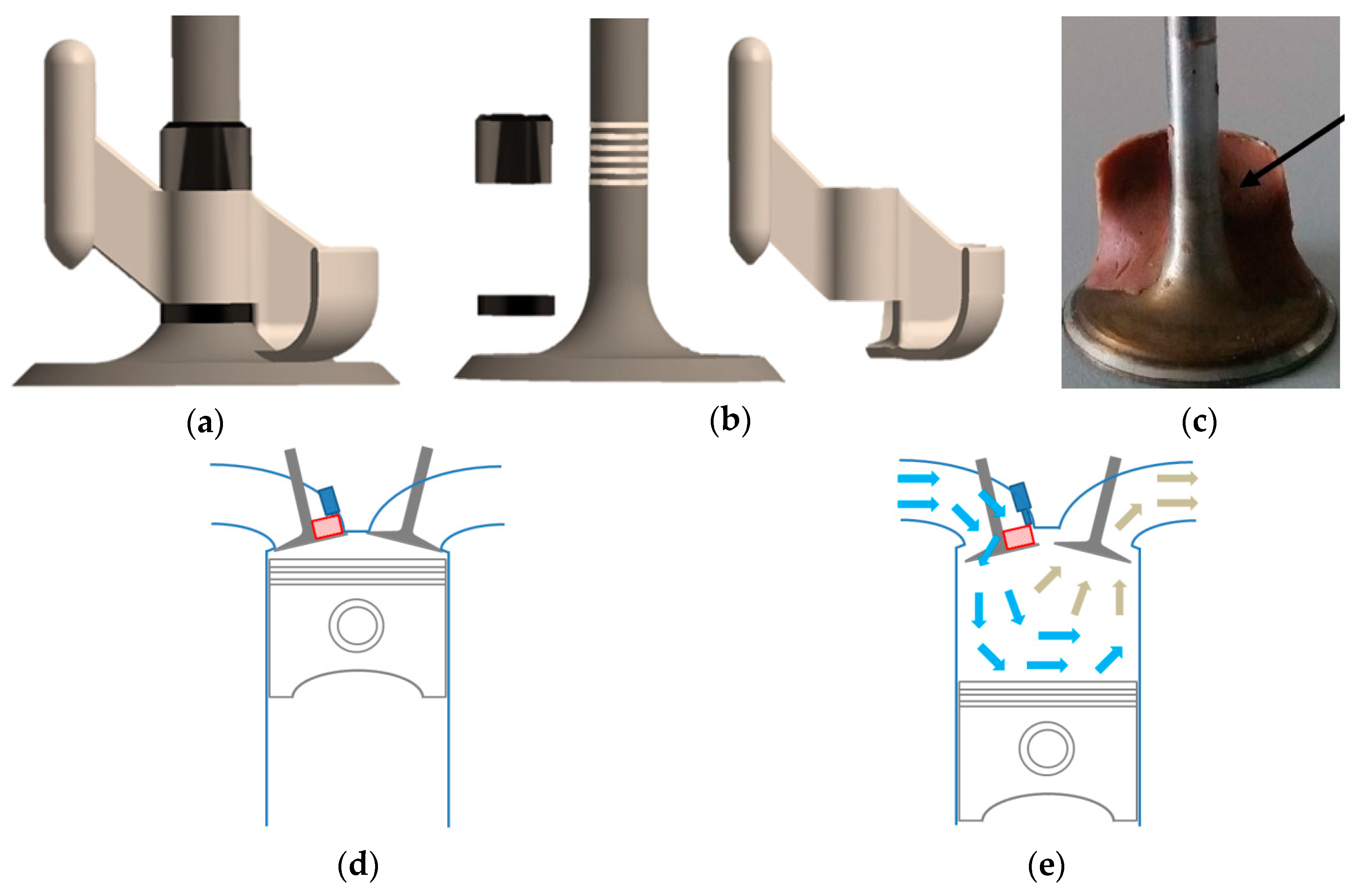 (a)

(b)

(c)

(d)

(e)