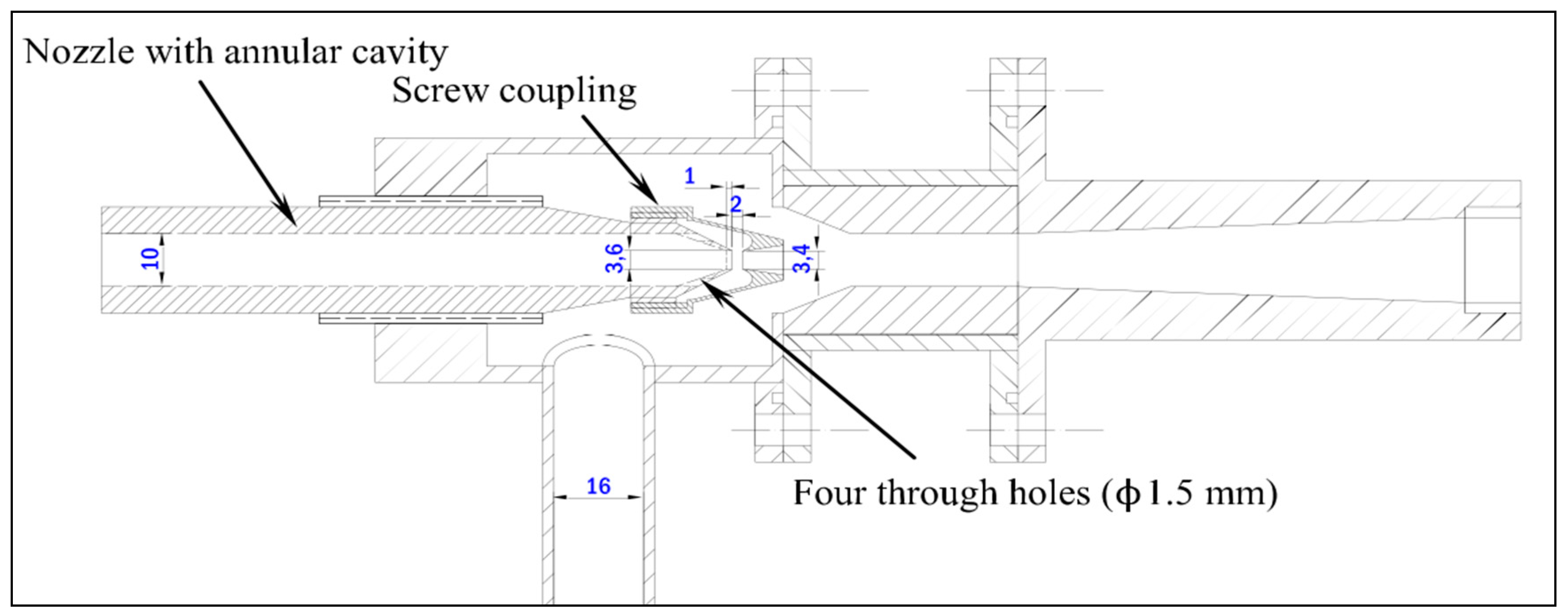 Nozzle with annular cavity

Screw coupling

1

2

10

3,6

3,4

16

Four through holes ($\phi$1.5 mm)