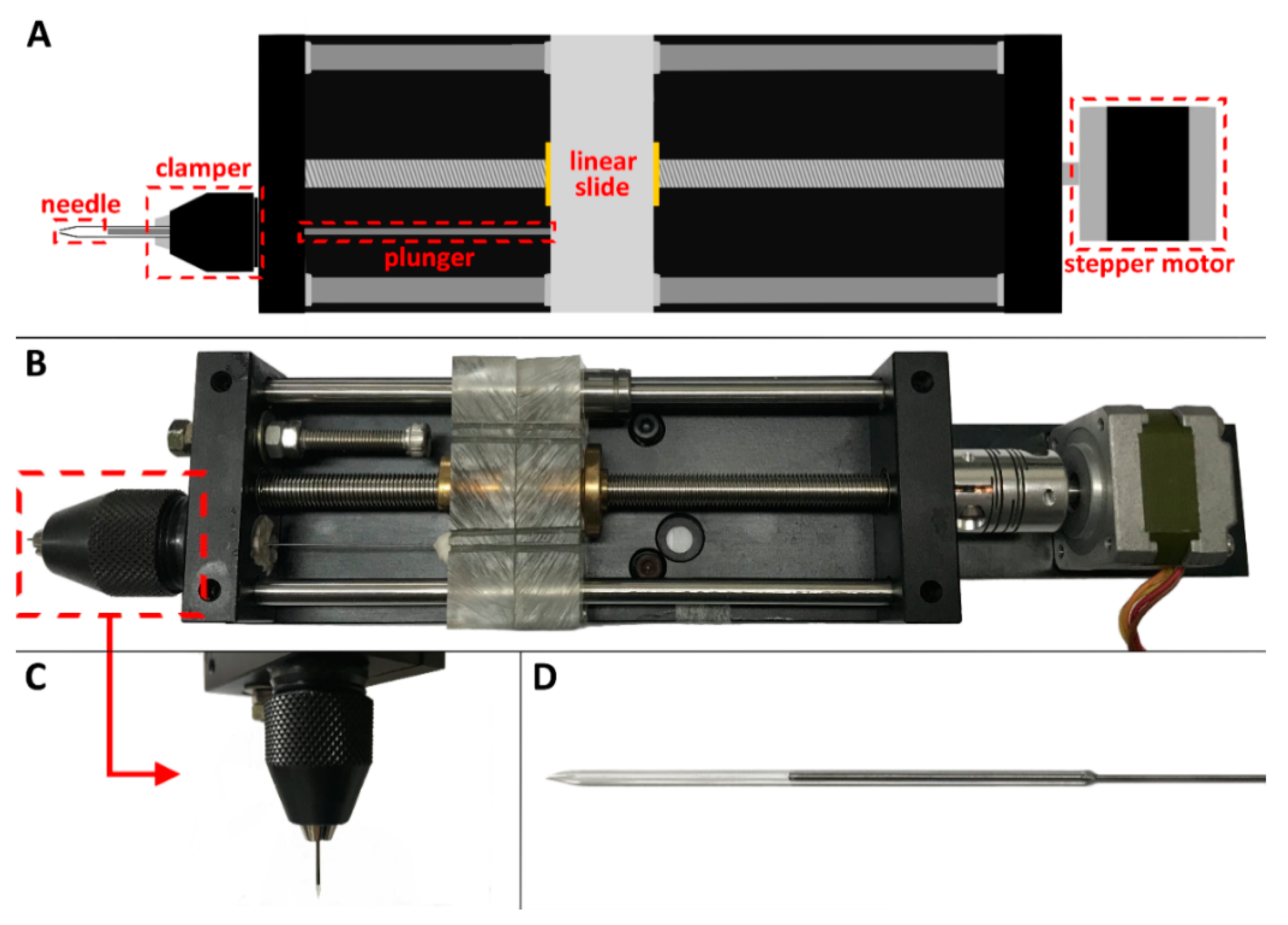 A

clamper

needle

linear slide

plunger

stepper motor

B

C

D