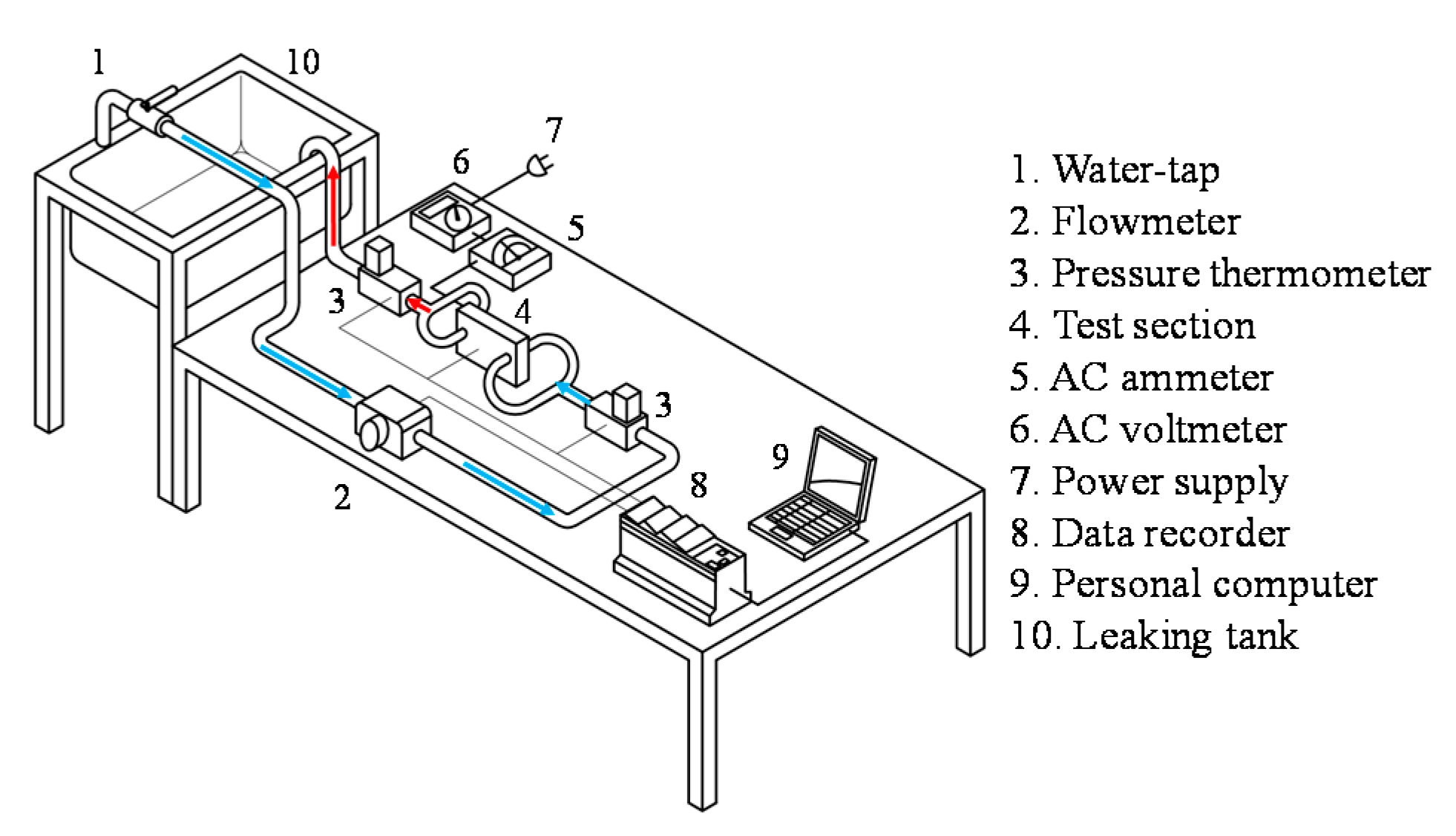 1 10

7

6

5

3 4

3

9

8

2

1. Water-tap
2. Flowmeter
3. Pressure thermometer
4. Test section
5. AC ammeter
6. AC voltmeter
7. Power supply
8. Data recorder
9. Personal computer
10. Leaking tank