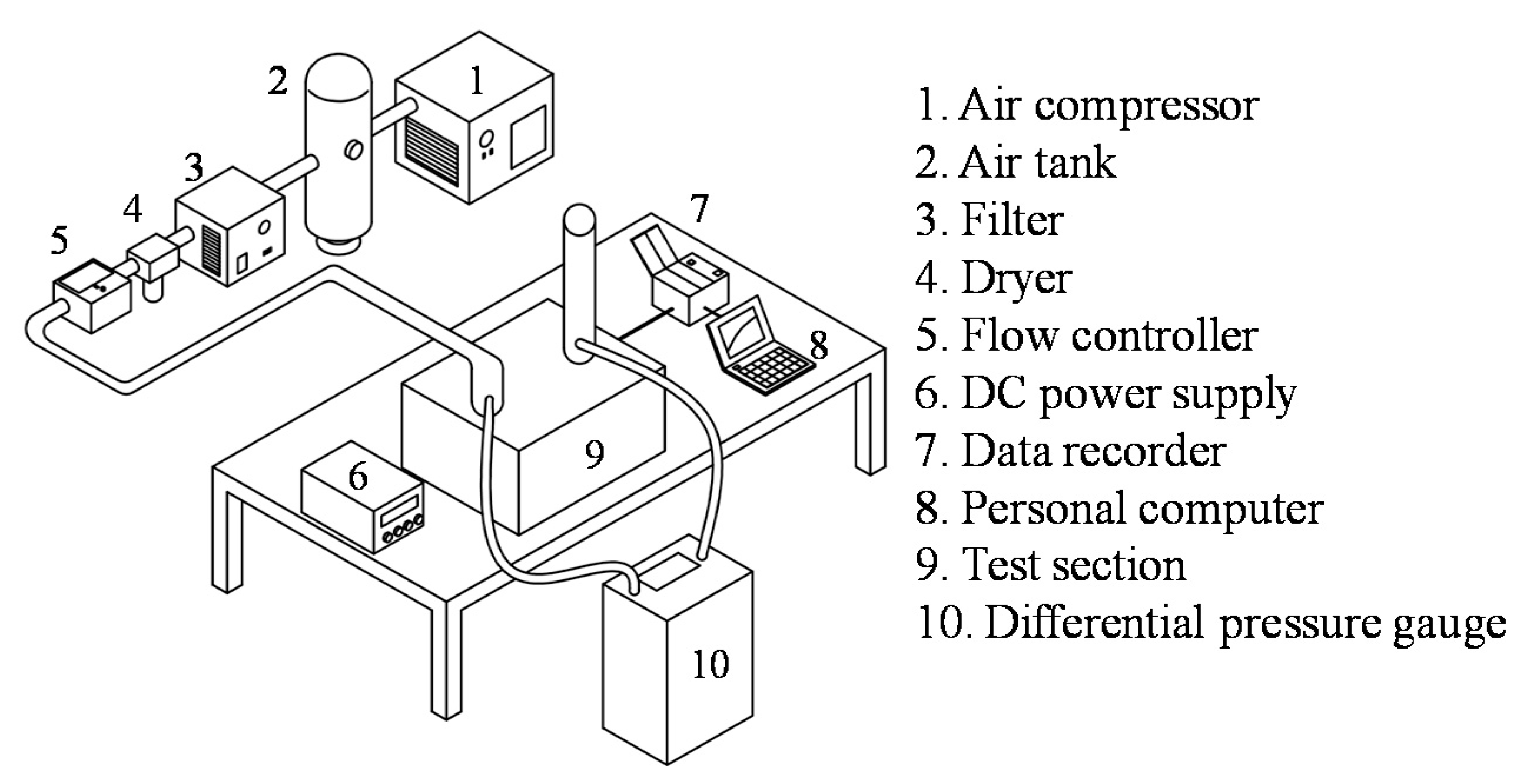 2
1
3
4
5
7
8
9
6
10

1. Air compressor
2. Air tank
3. Filter
4. Dryer
5. Flow controller
6. DC power supply
7. Data recorder
8. Personal computer
9. Test section
10. Differential pressure gauge