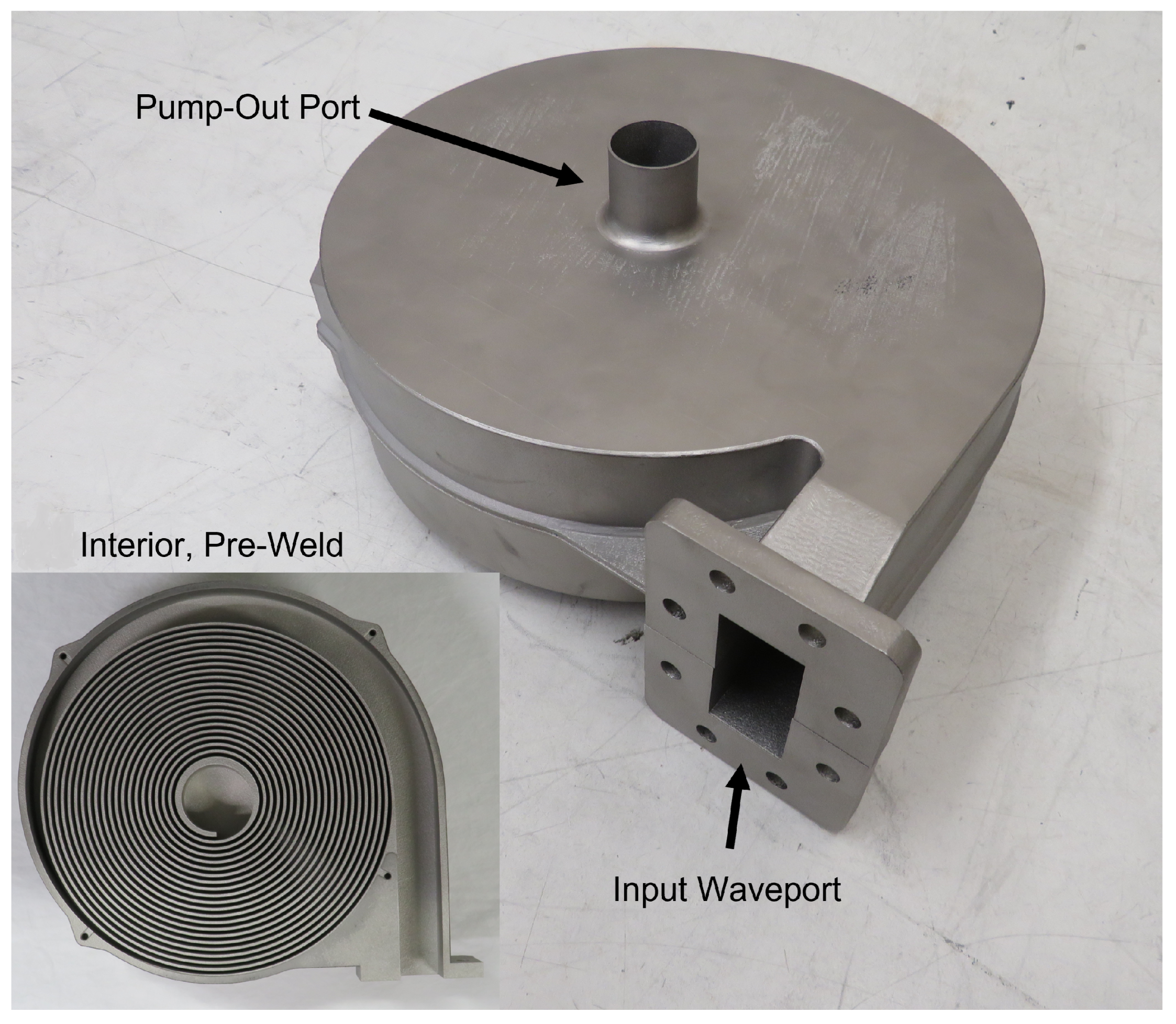 Pump-Out Port

Interior, Pre-Weld

Input Waveport