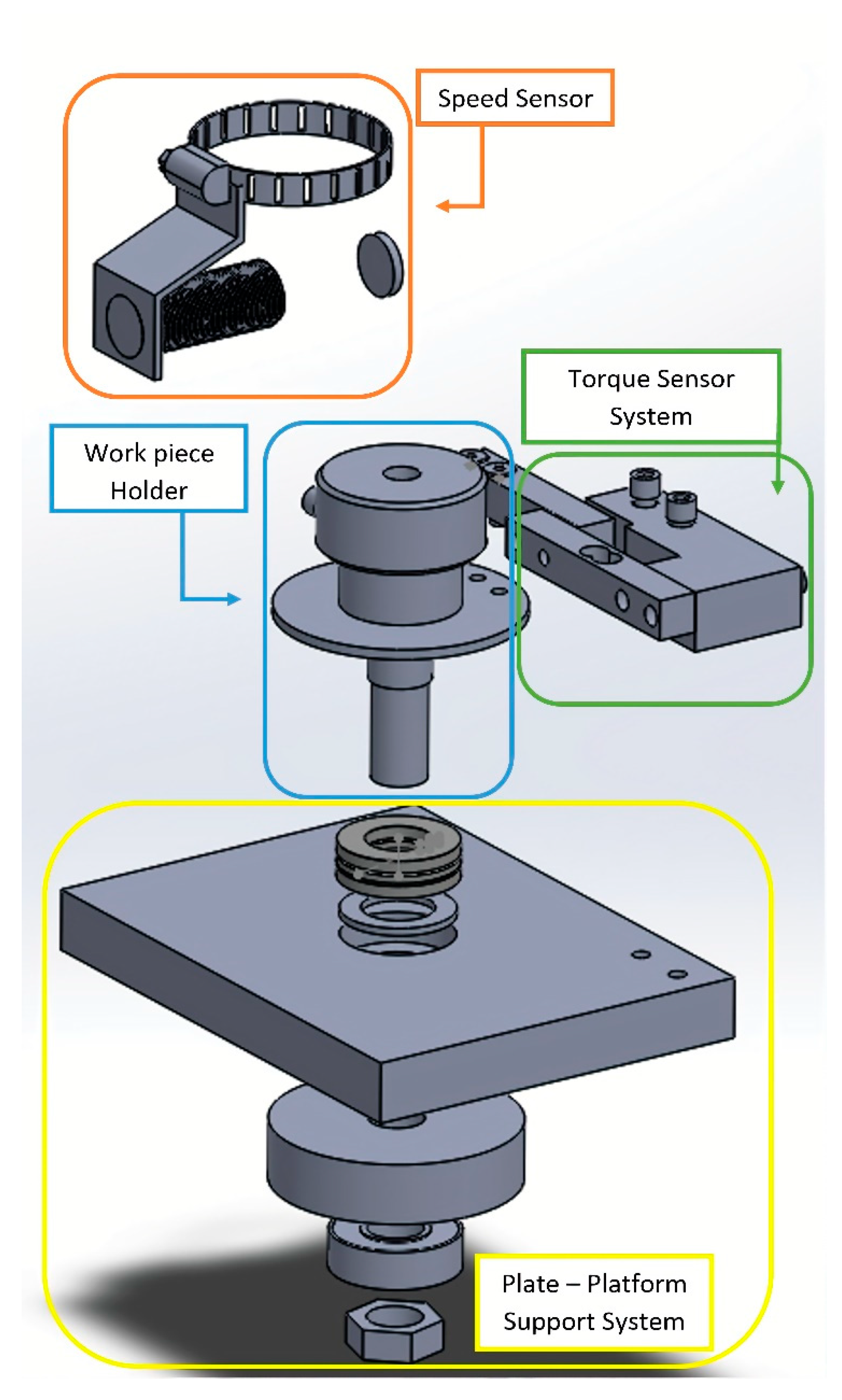 Speed Sensor

Torque Sensor System

Work piece Holder

Plate – Platform Support System