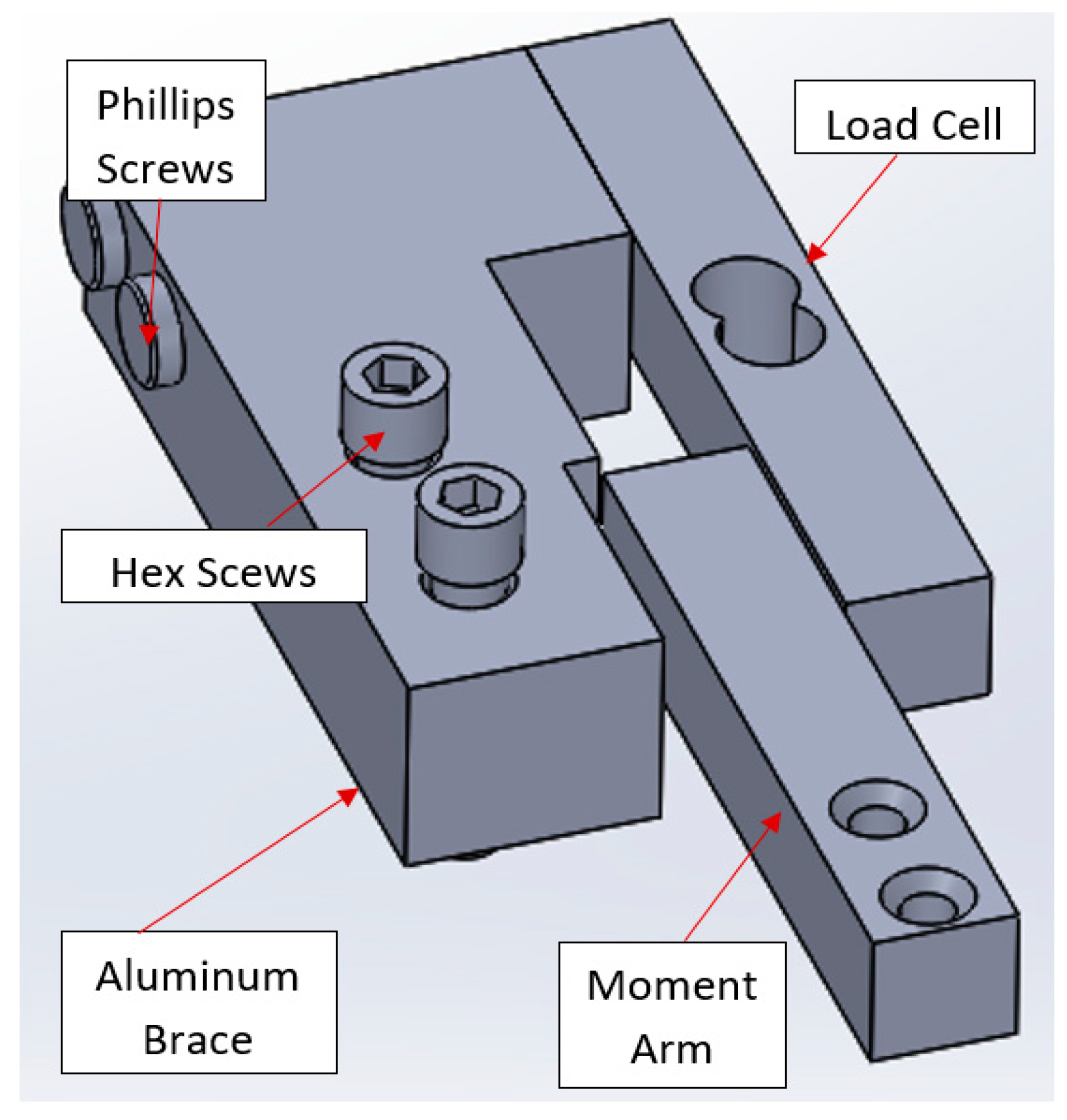 Phillips Screws

Load Cell

Hex Scews

Aluminum Brace

Moment Arm