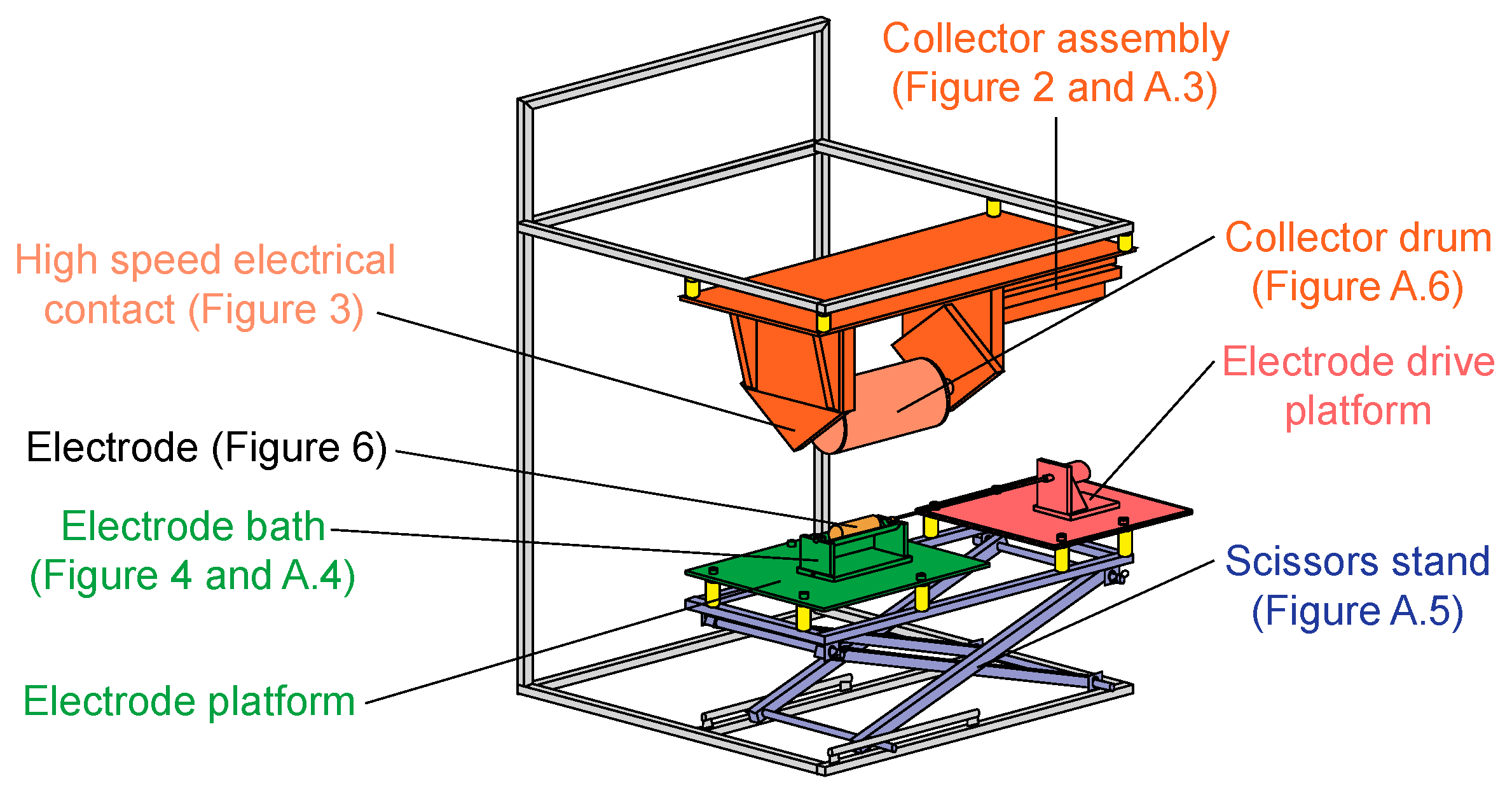 Collector assembly (Figure 2 and A.3)

High speed electrical contact (Figure 3)

Collector drum (Figure A.6)

Electrode drive platform

Electrode (Figure 6)

Electrode bath (Figure 4 and A.4)

Scissors stand (Figure A.5)

Electrode platform