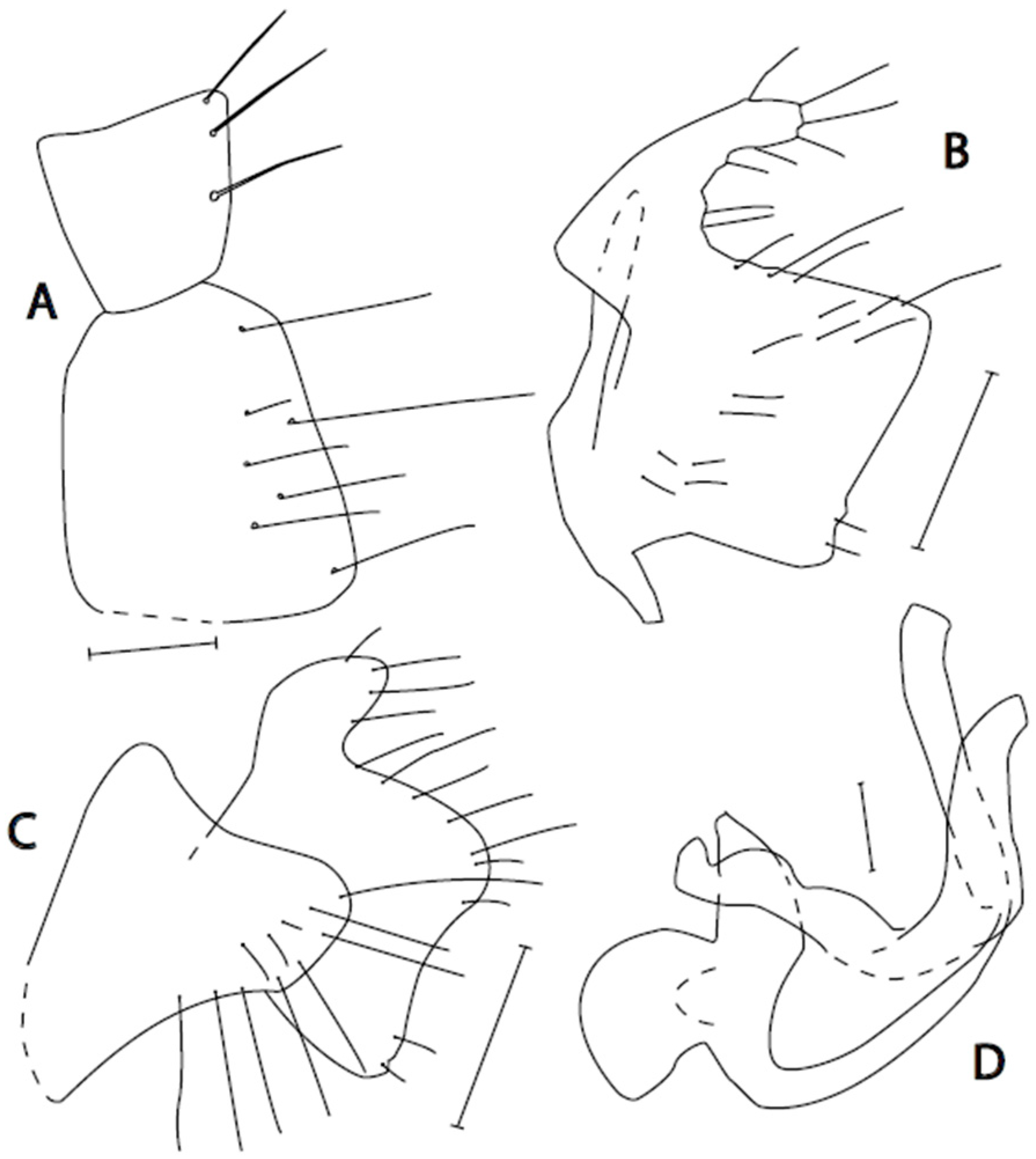 A

B

C

D