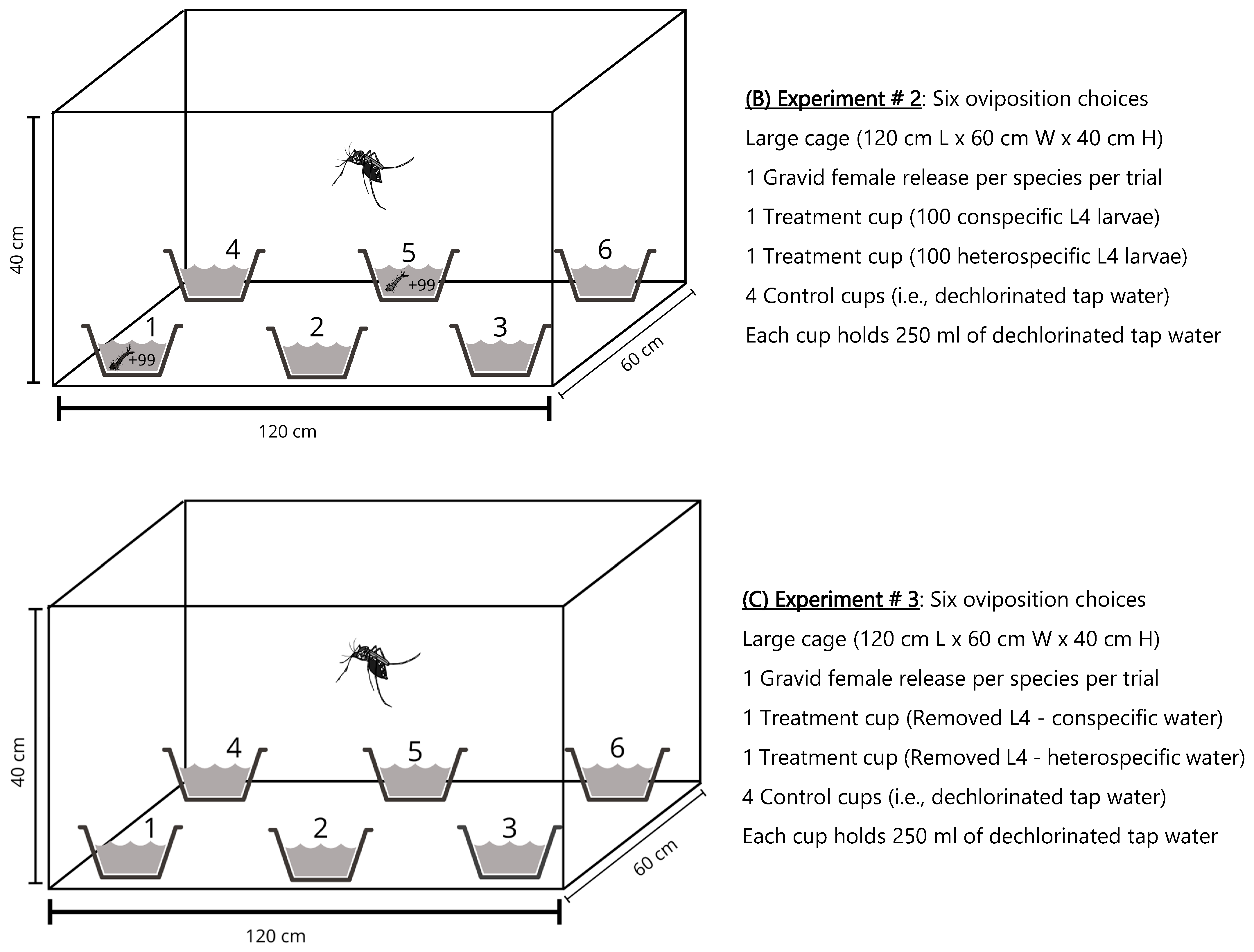 40 cm

4

5

+99

6

1

+99

2

3

60 cm

120 cm

(B) Experiment # 2: Six oviposition choices

Large cage (120 cm L x 60 cm W x 40 cm H)

1 Gravid female release per species per trial

1 Treatment cup (100 conspecific L4 larvae)

1 Treatment cup (100 heterospecific L4 larvae)

4 Control cups (i.e., dechlorinated tap water)

Each cup holds 250 ml of dechlorinated tap water

40 cm

4

5

6

1

2

3

60 cm

120 cm

(C) Experiment # 3: Six oviposition choices

Large cage (120 cm L x 60 cm W x 40 cm H)

1 Gravid female release per species per trial

1 Treatment cup (Removed L4 - conspecific water)

1 Treatment cup (Removed L4 - heterospecific water)

4 Control cups (i.e., dechlorinated tap water)

Each cup holds 250 ml of dechlorinated tap water