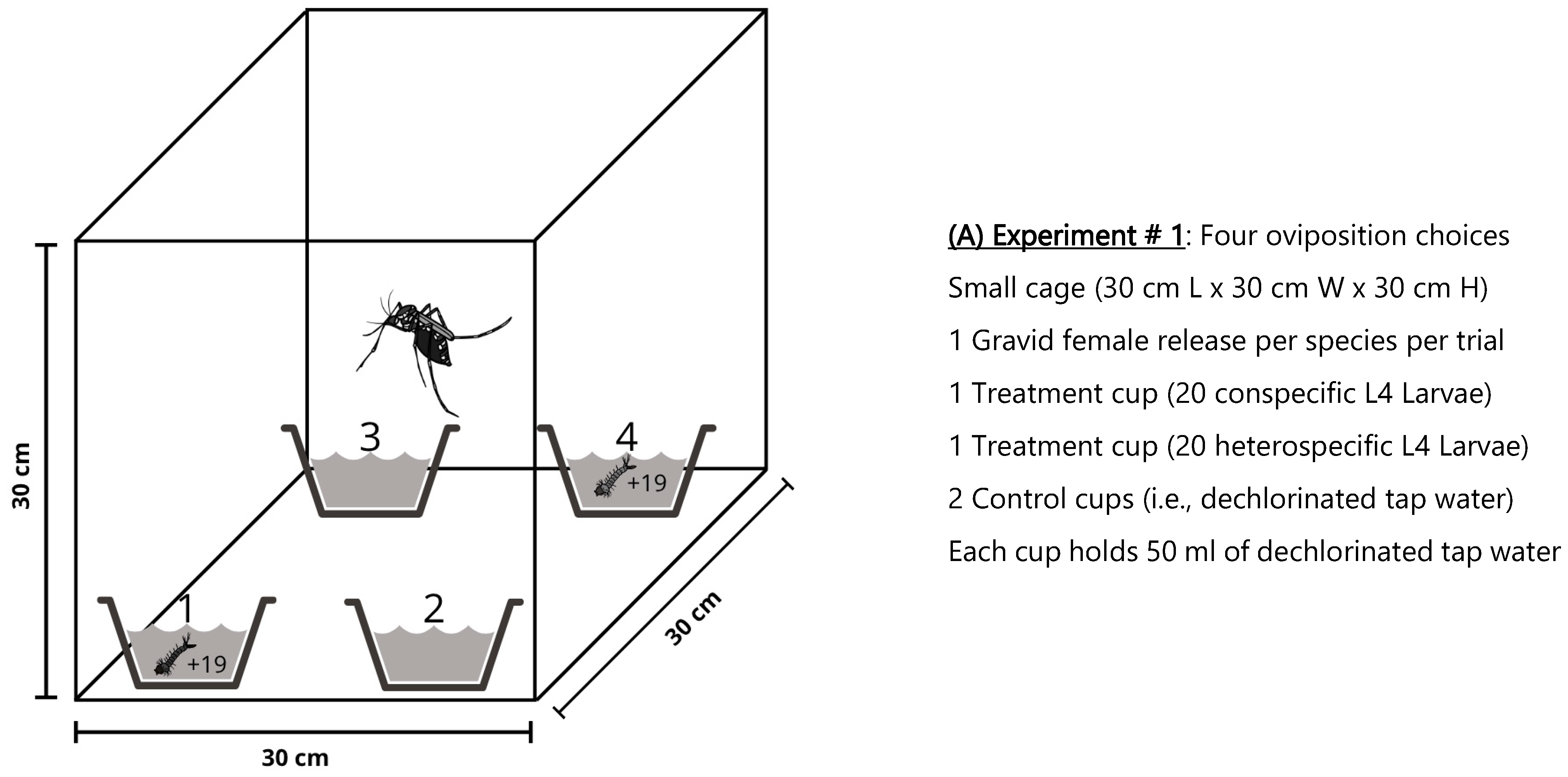 30 cm

3

4

+19

1

+19

2

30 cm

30 cm

(A) Experiment # 1: Four oviposition choices

Small cage (30 cm L x 30 cm W x 30 cm H)

1 Gravid female release per species per trial

1 Treatment cup (20 conspecific L4 Larvae)

1 Treatment cup (20 heterospecific L4 Larvae)

2 Control cups (i.e., dechlorinated tap water)

Each cup holds 50 ml of dechlorinated tap water