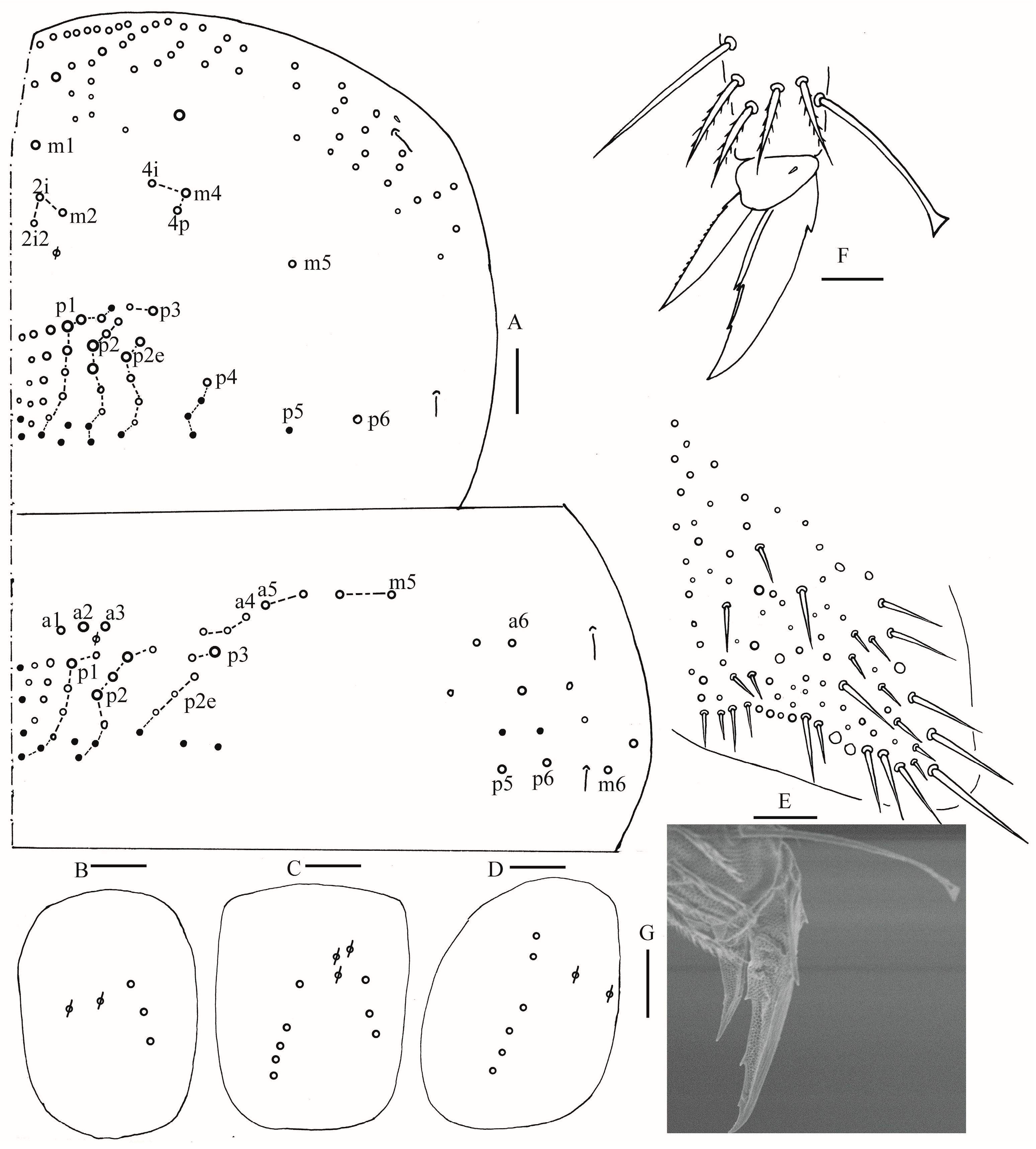 m1
4i
2i
m4
m2
4p
2i2
m5
p1
p3
p2
p2e
p4
p5
p6
A
F
a1
a2
a3
a4
a5
m5
a6
p1
p3
p2
p2e
p5
p6
m6
E
B
C
D
G