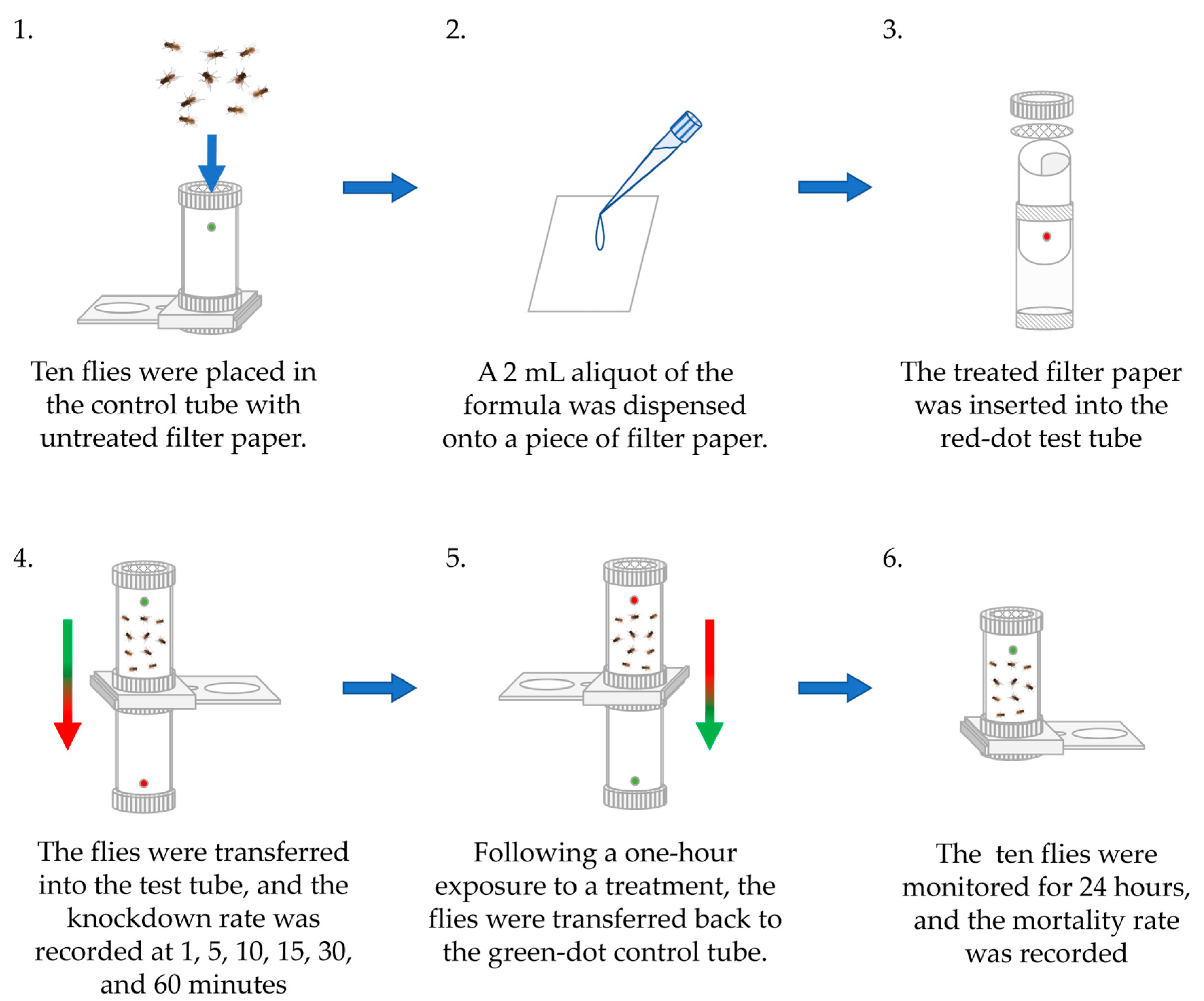 1.

Ten flies were placed in the control tube with untreated filter paper.

2.

A 2 mL aliquot of the formula was dispensed onto a piece of filter paper.

3.

The treated filter paper was inserted into the red-dot test tube

4.

The flies were transferred into the test tube, and the knockdown rate was recorded at 1, 5, 10, 15, 30, and 60 minutes

5.

Following a one-hour exposure to a treatment, the flies were transferred back to the green-dot control tube.

6.

The  ten flies were monitored for 24 hours, and the mortality rate was recorded