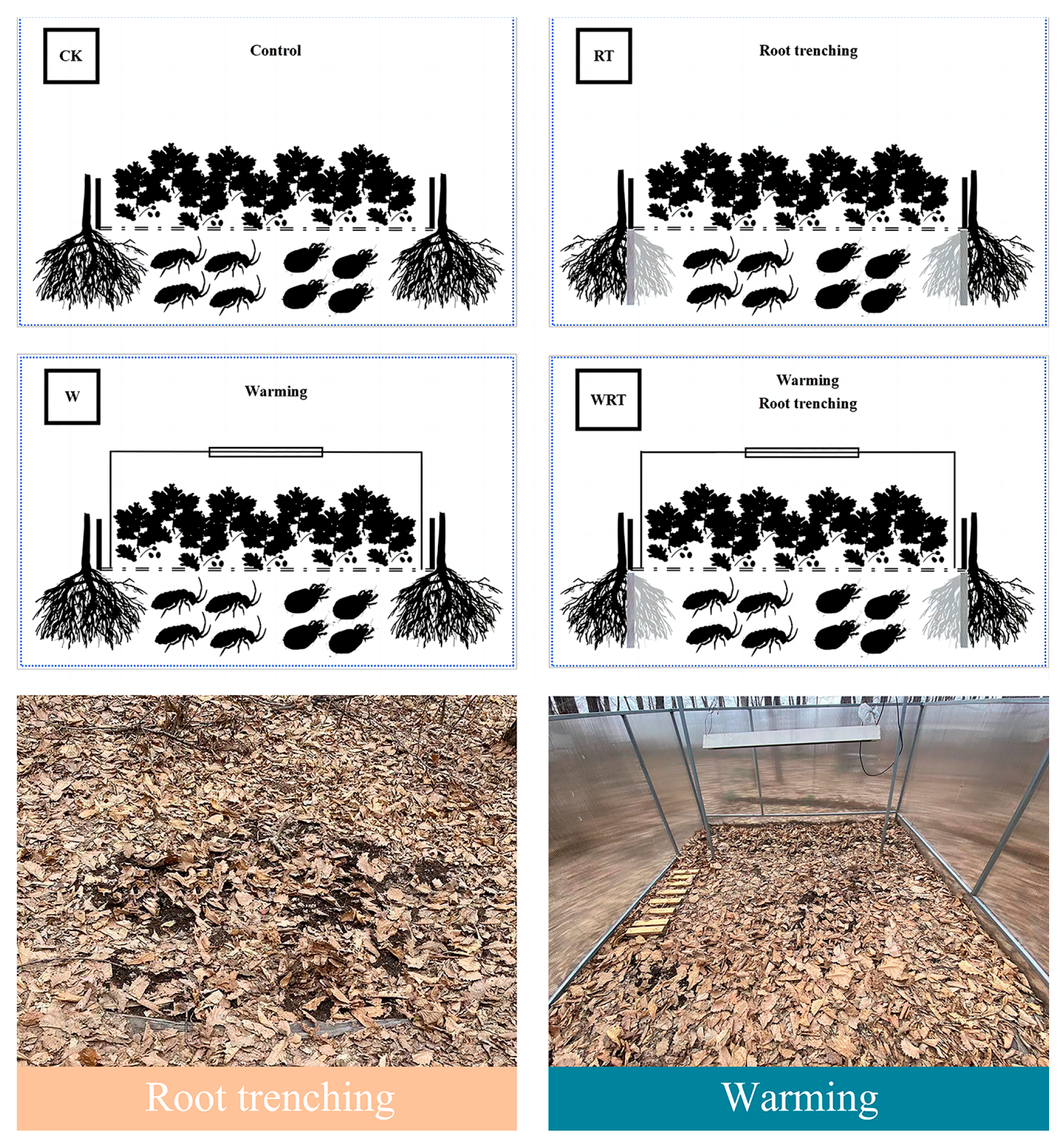 CK

Control

RT

Root trenching

W

Warming

WRT

Warming
Root trenching

Root trenching

Warming