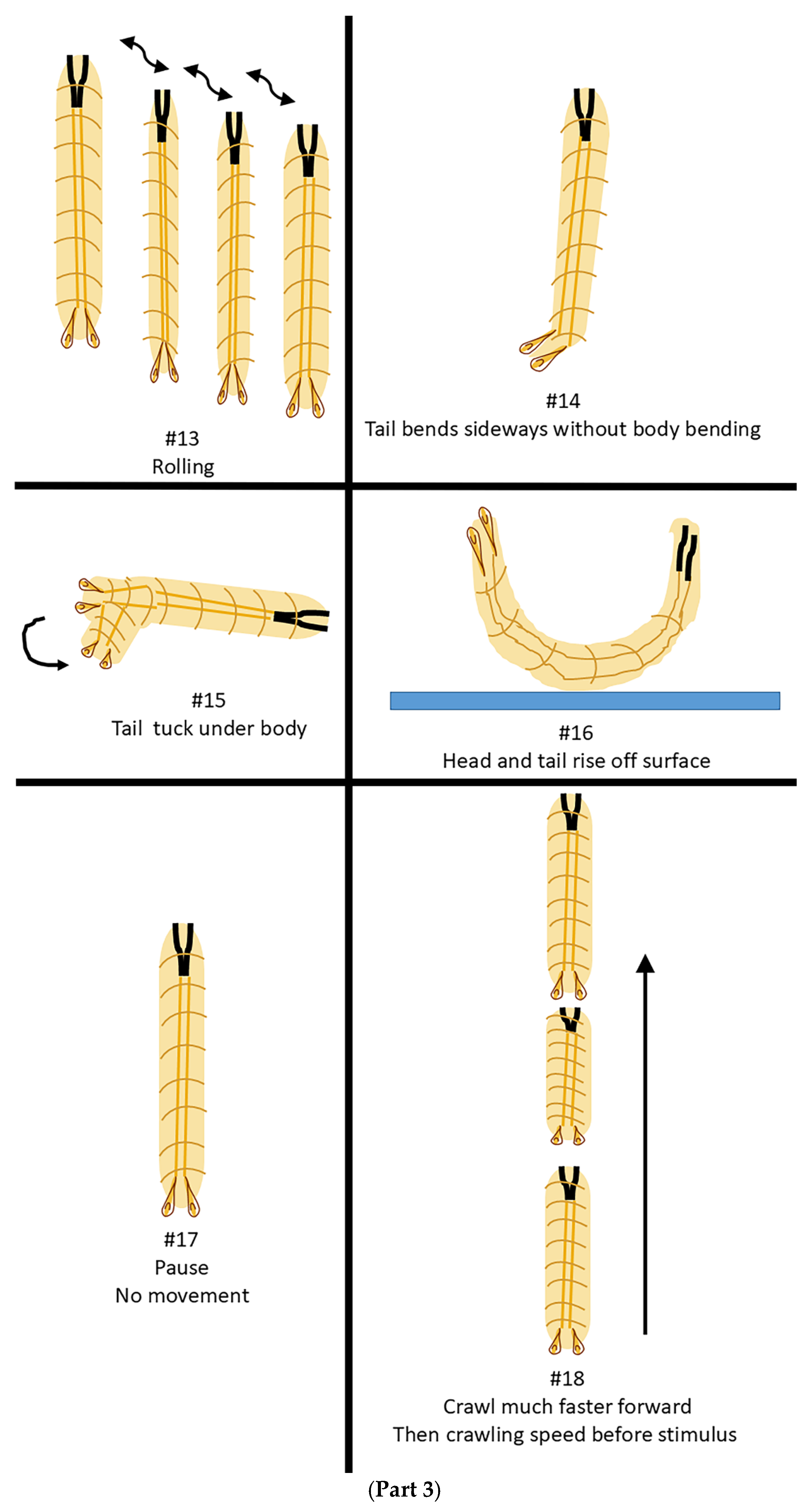 #13
Rolling

#14
Tail bends sideways without body bending

#15
Tail tuck under body

#16
Head and tail rise off surface

#17
Pause
No movement

#18
Crawl much faster forward
Then crawling speed before stimulus

(Part 3)