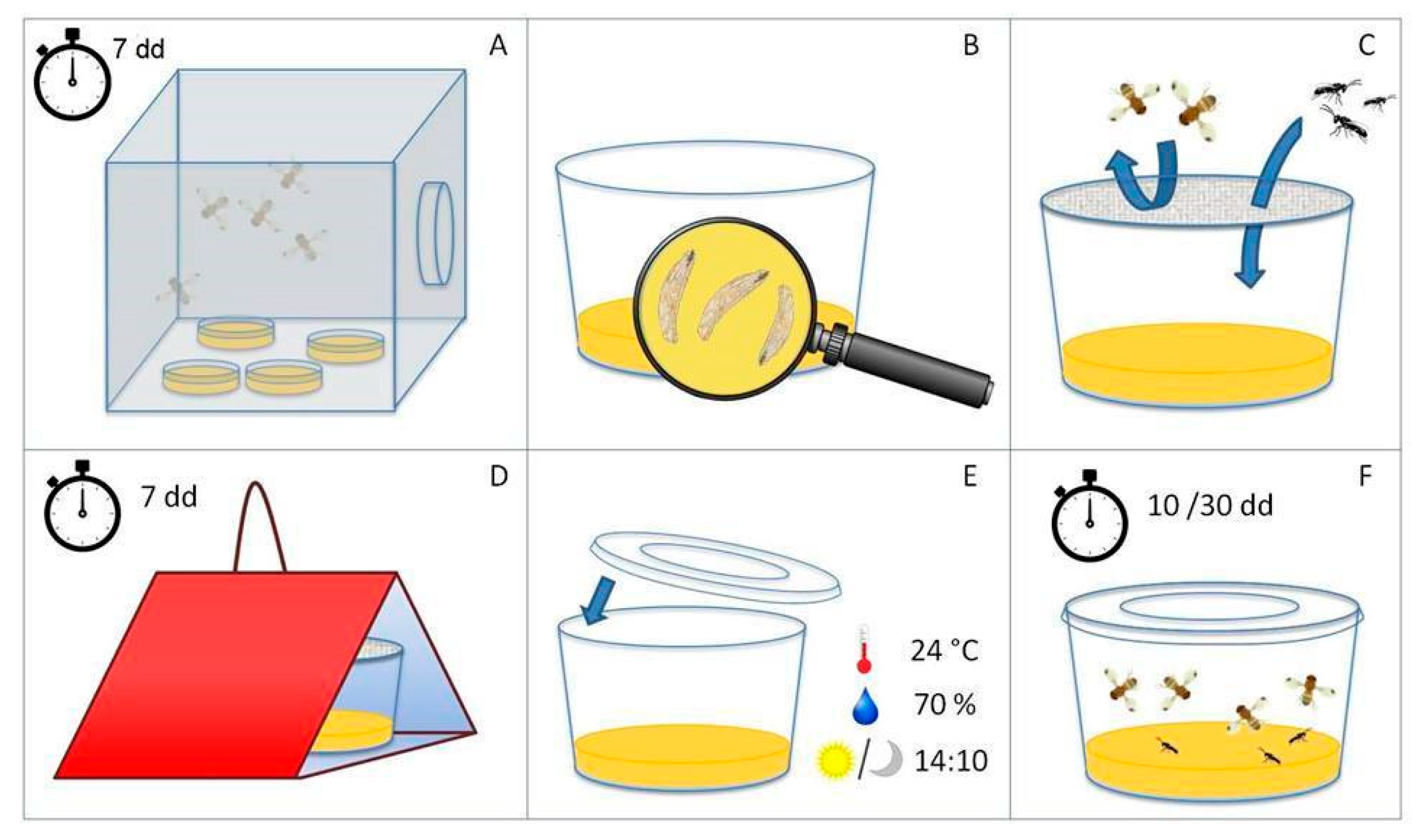 7 dd A

B

C

7 dd D

E

24 °C

70 %

/ 14:10

10 /30 dd F