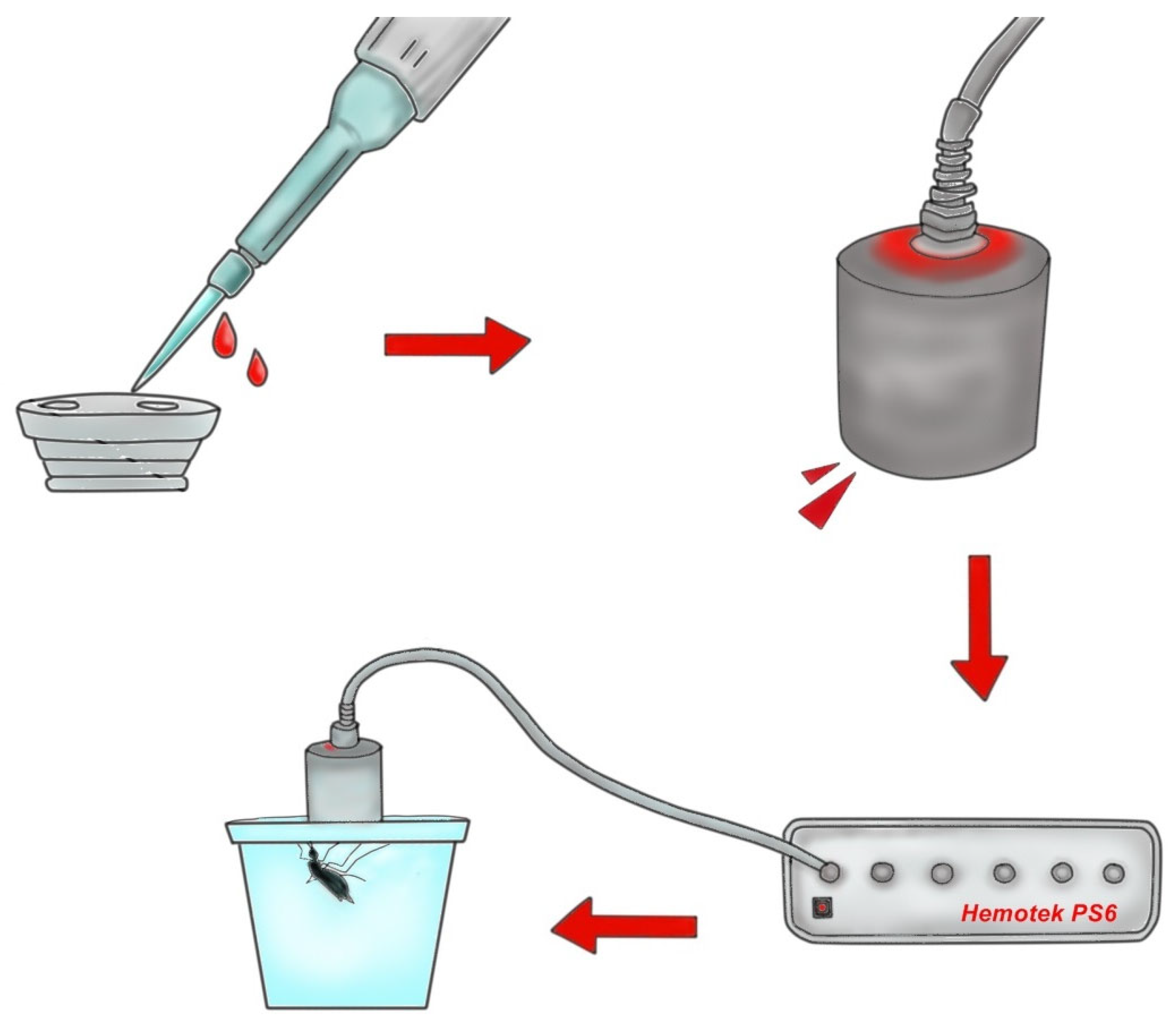 Hemotek PS6