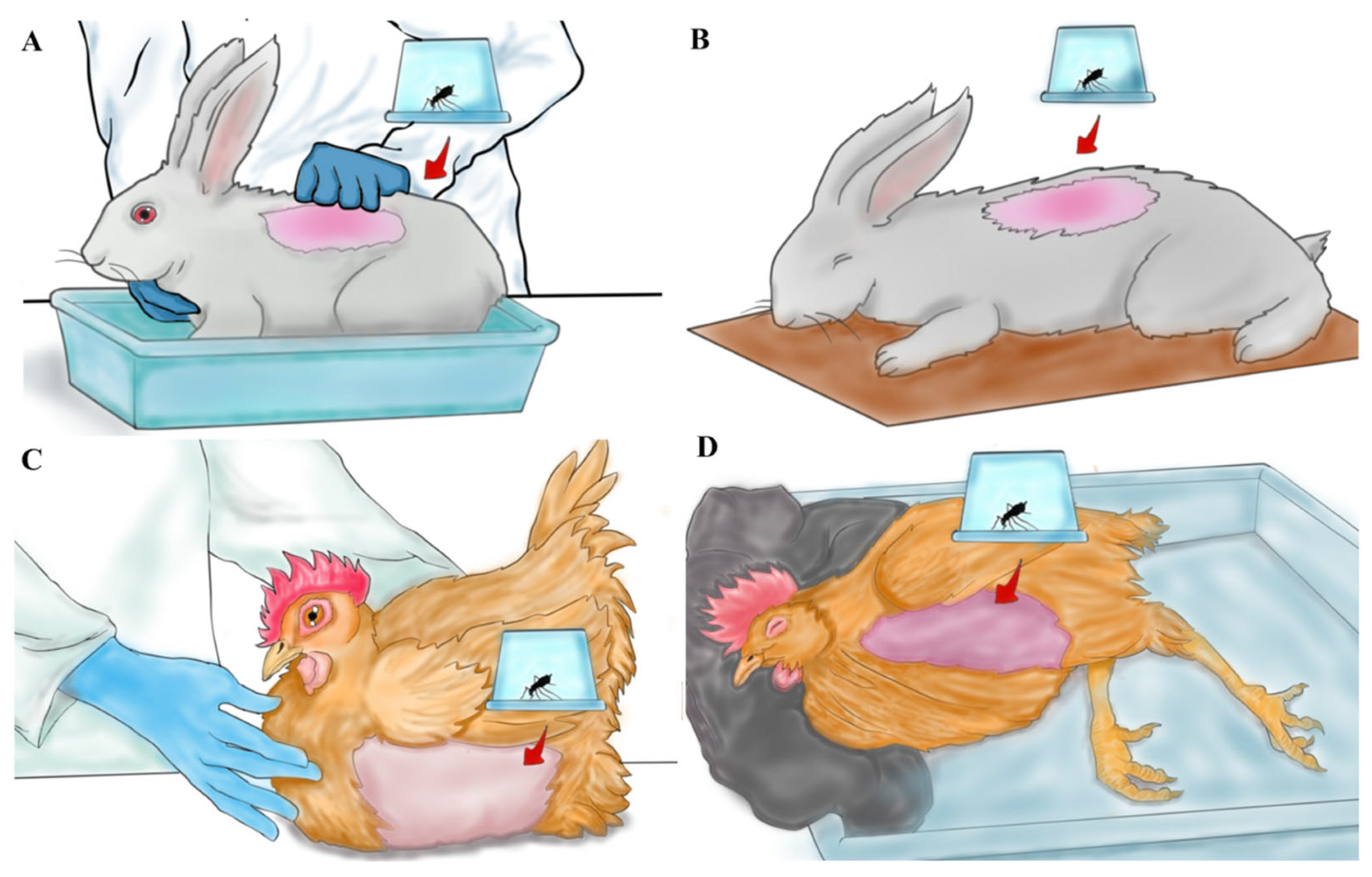 A

B

C

D