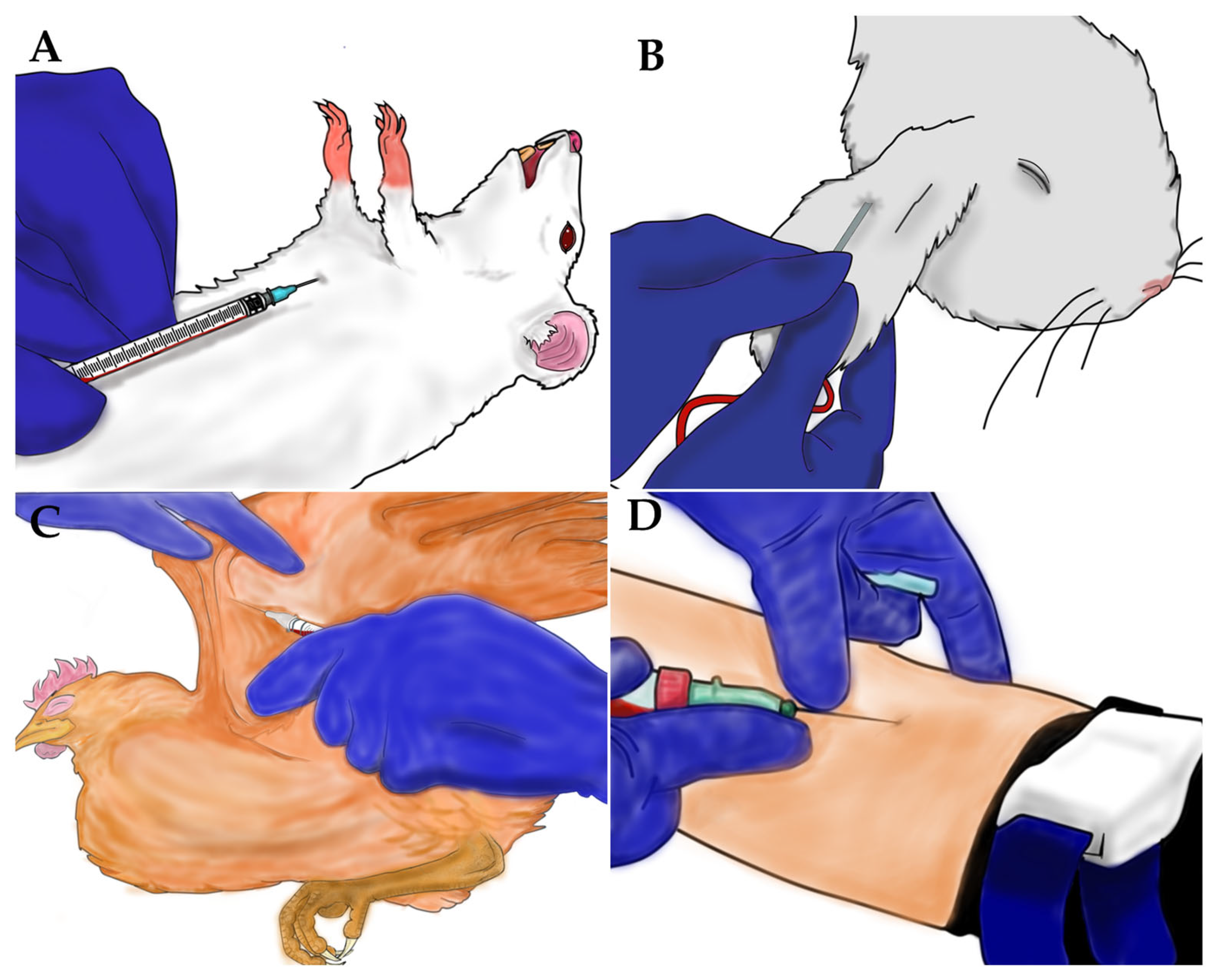 A

B

C

D