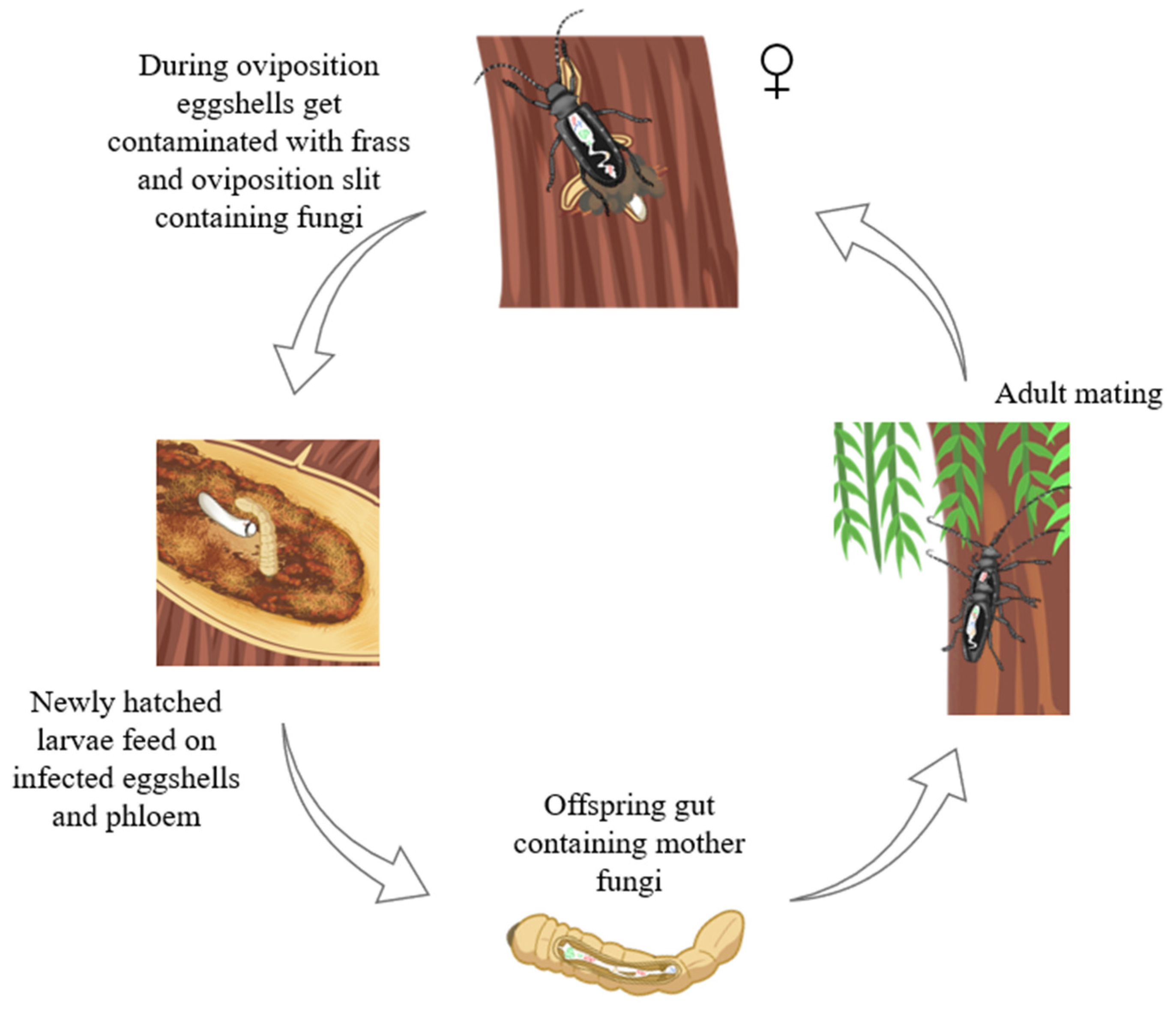 During oviposition eggshells get contaminated with frass and oviposition slit containing fungi

♀

Adult mating

Newly hatched larvae feed on infected eggshells and phloem

Offspring gut containing mother fungi