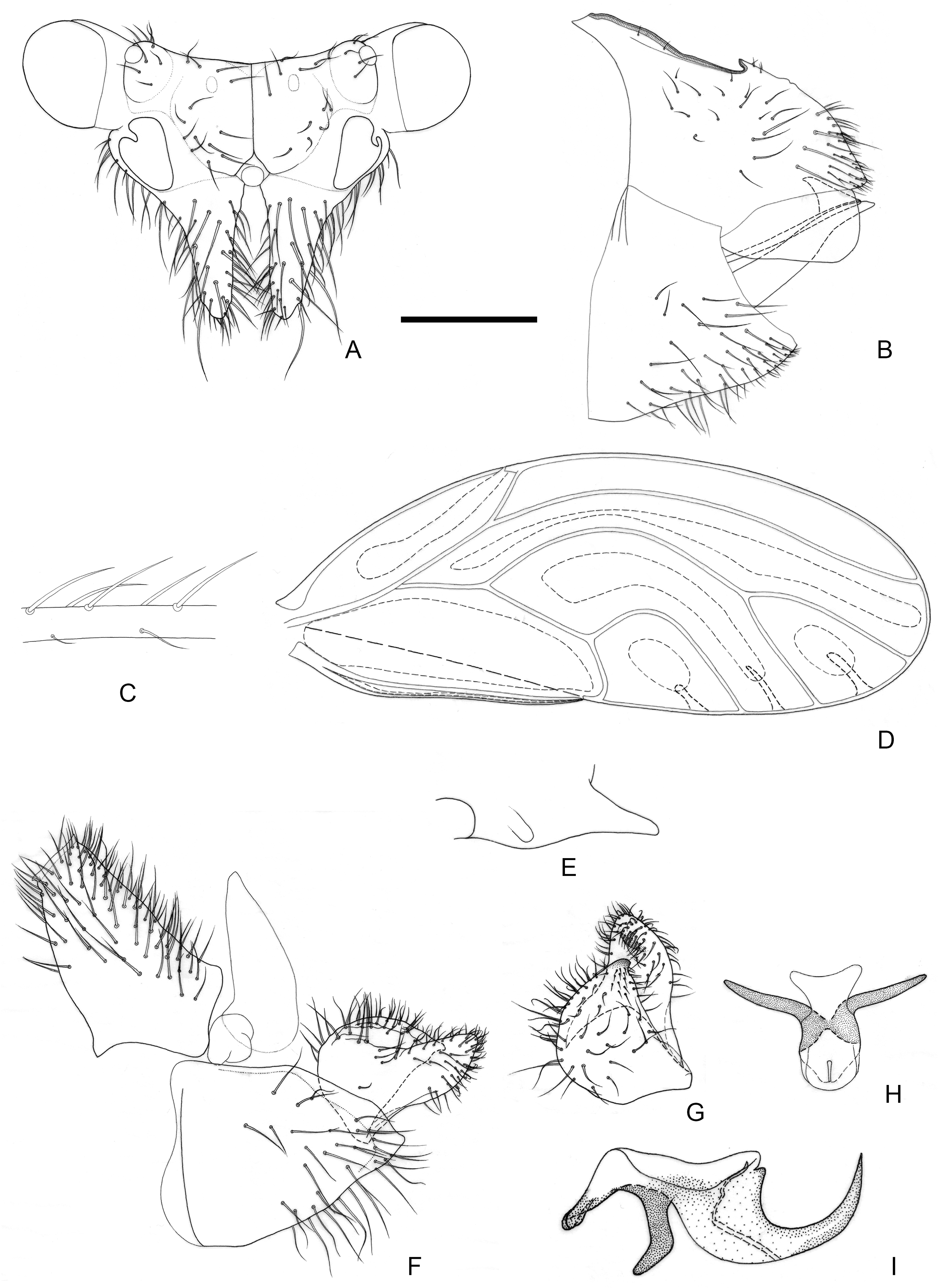 A

B

C

D

E

F

G

H

I