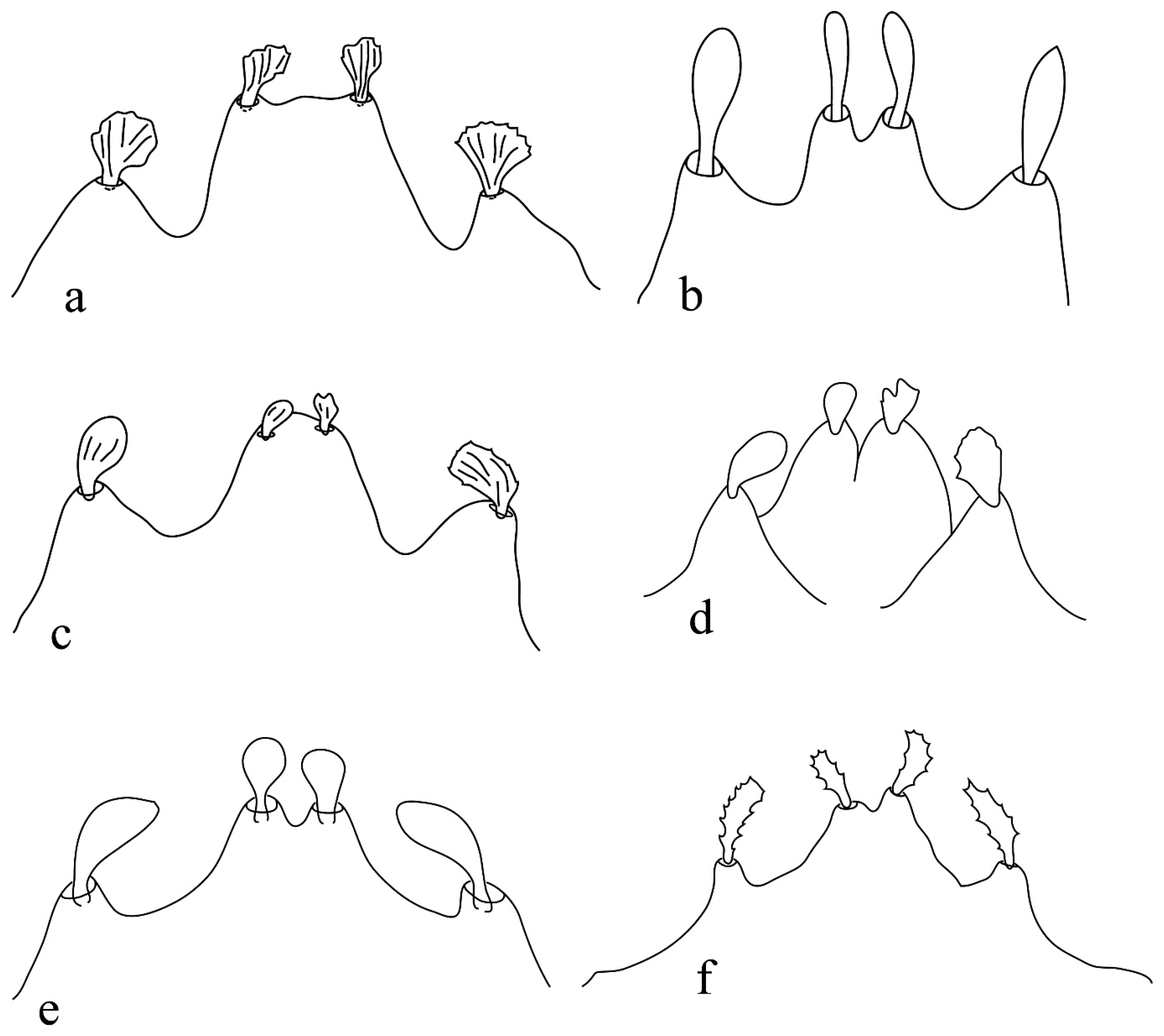 a
b
c
d
e
f