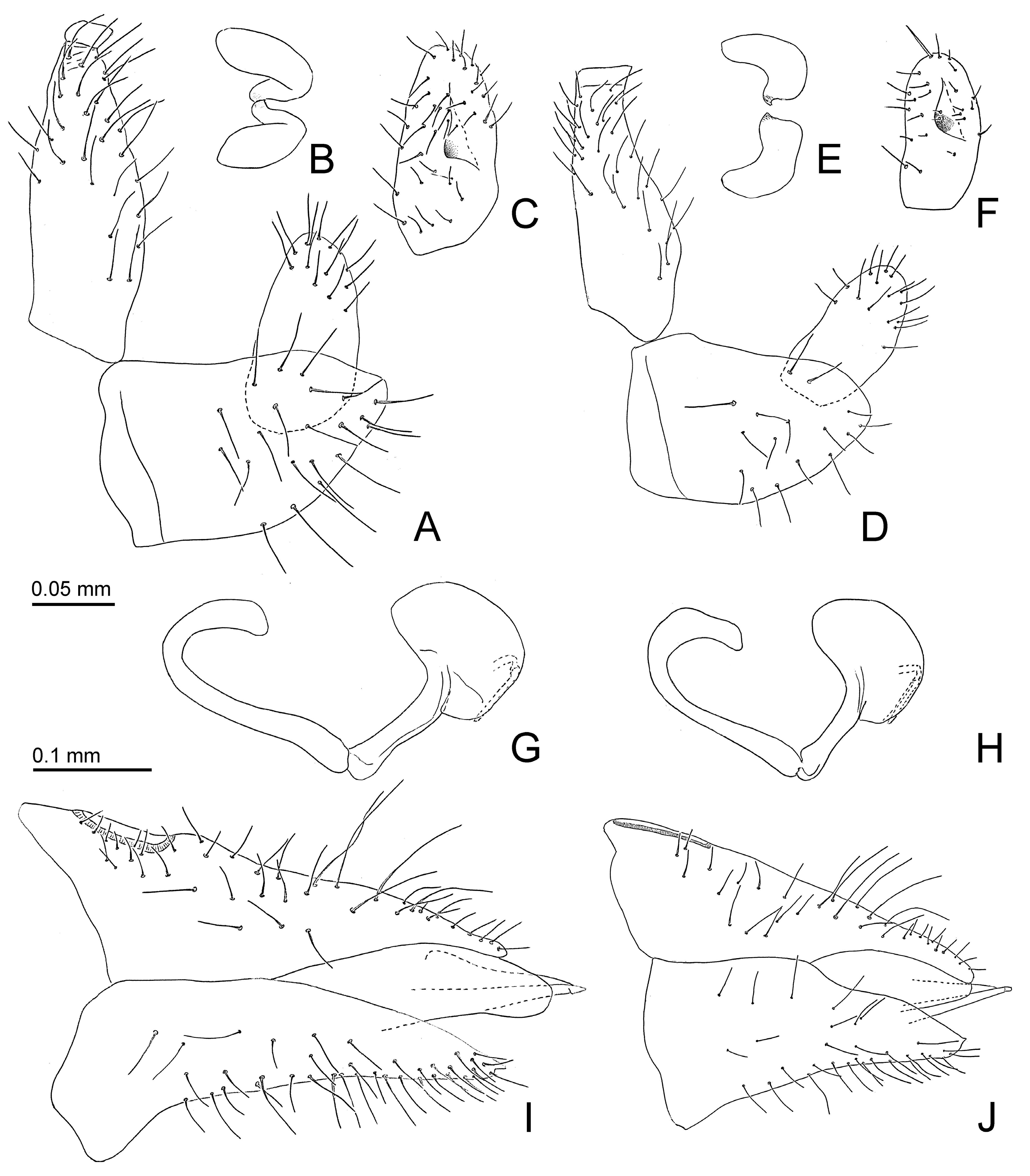 B
C
E
F
A
D
0.05 mm
G
H
0.1 mm
I
J