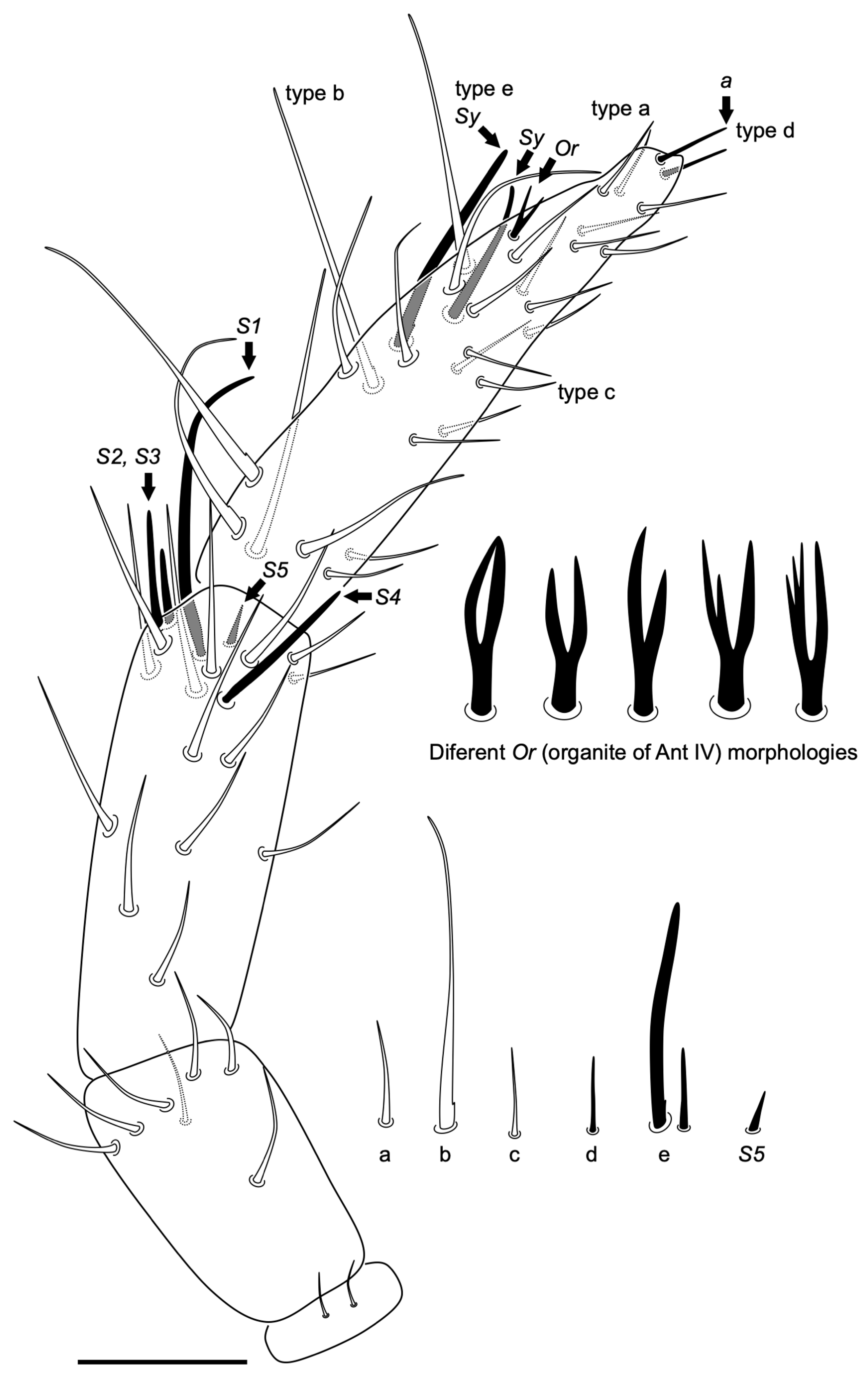 type b

type e
Sy

Sy

Or

type a

a

type d

S1

type c

S2, S3

S5

S4

Diferent Or (organite of Ant IV) morphologies

a b c d e S5