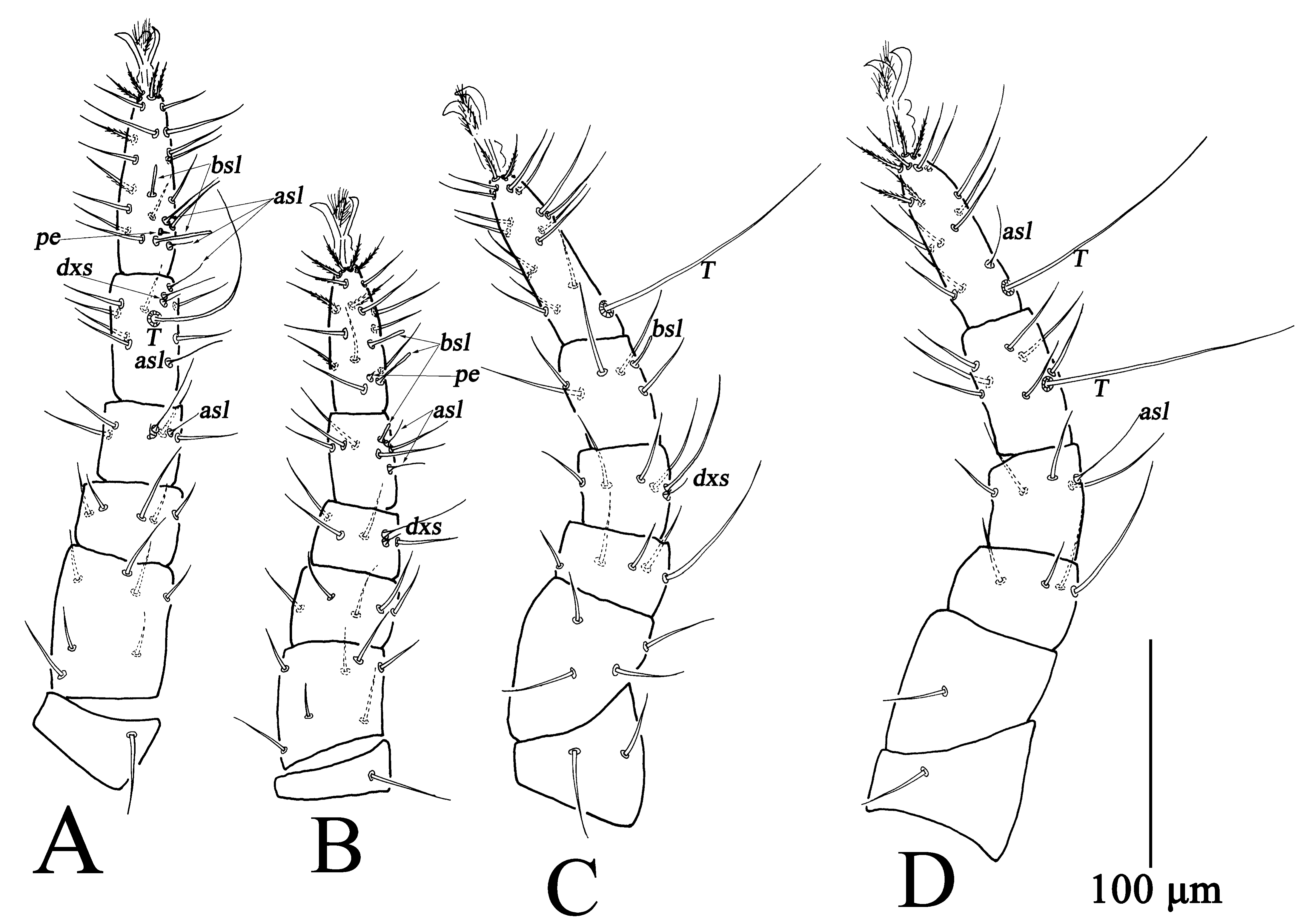 bsl
asl
pe
dxs
T
asl
asl
A

bsl
pe
asl
dxs
B

T
bsl
dxs
C

asl
T
T
asl
D

100 μm