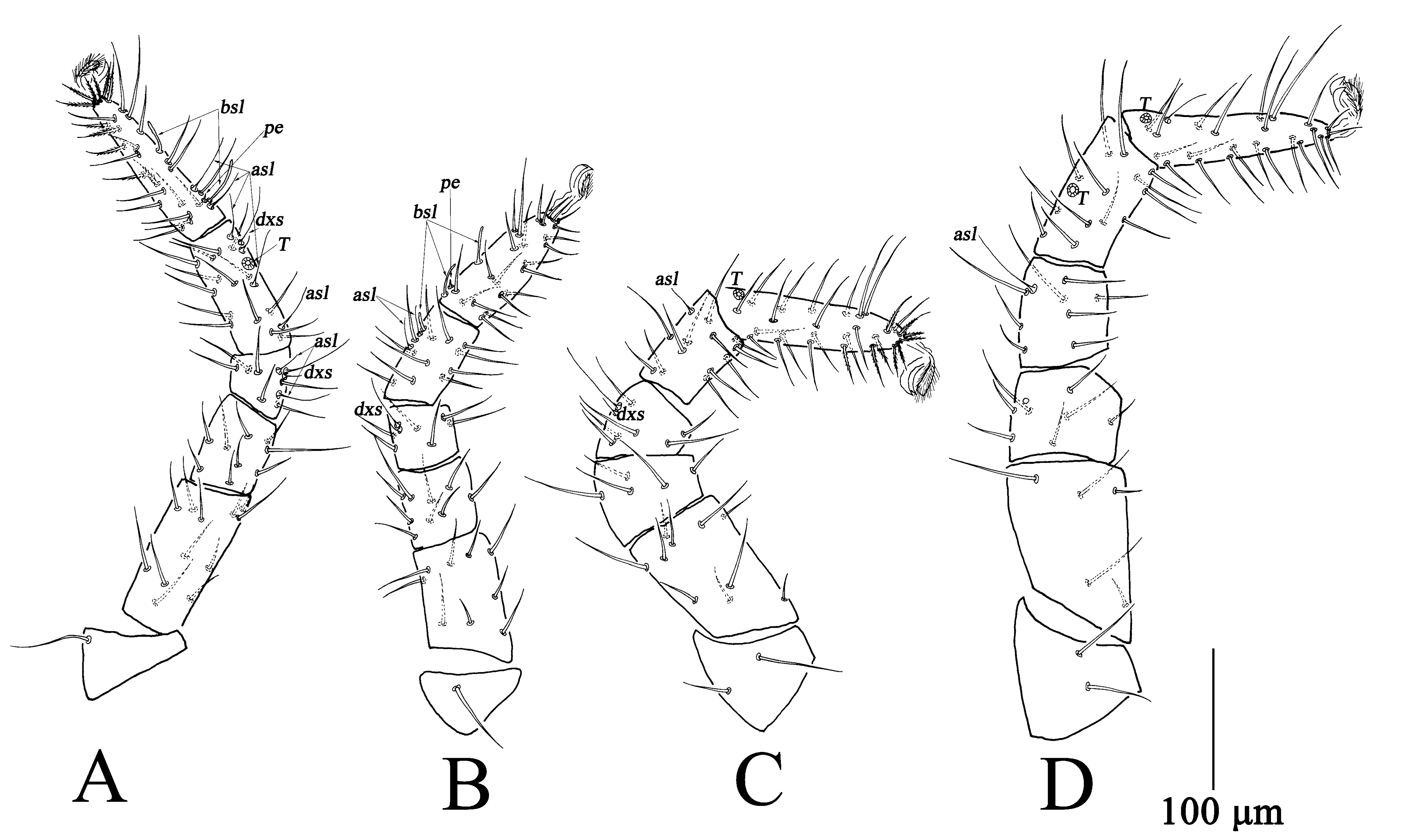 bsl
pe
asl
dxs
T
asl
asl
dxs
pe
bsl
asl
dxs
asl
T
dxs
T
T
asl
A
B
C
D
100 μm