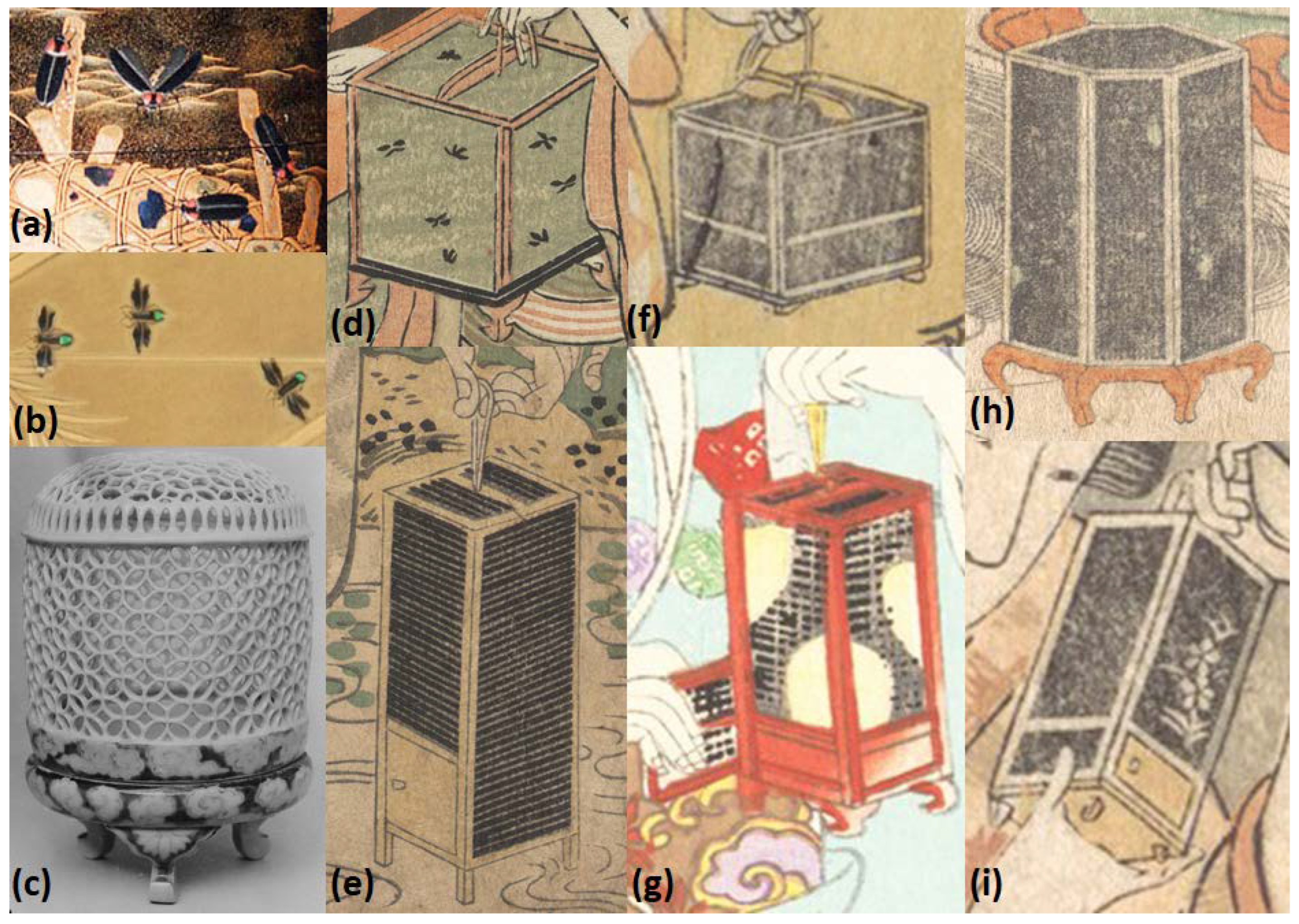 (a)
(b)
(c)
(d)
(e)
(f)
(g)
(h)
(i)