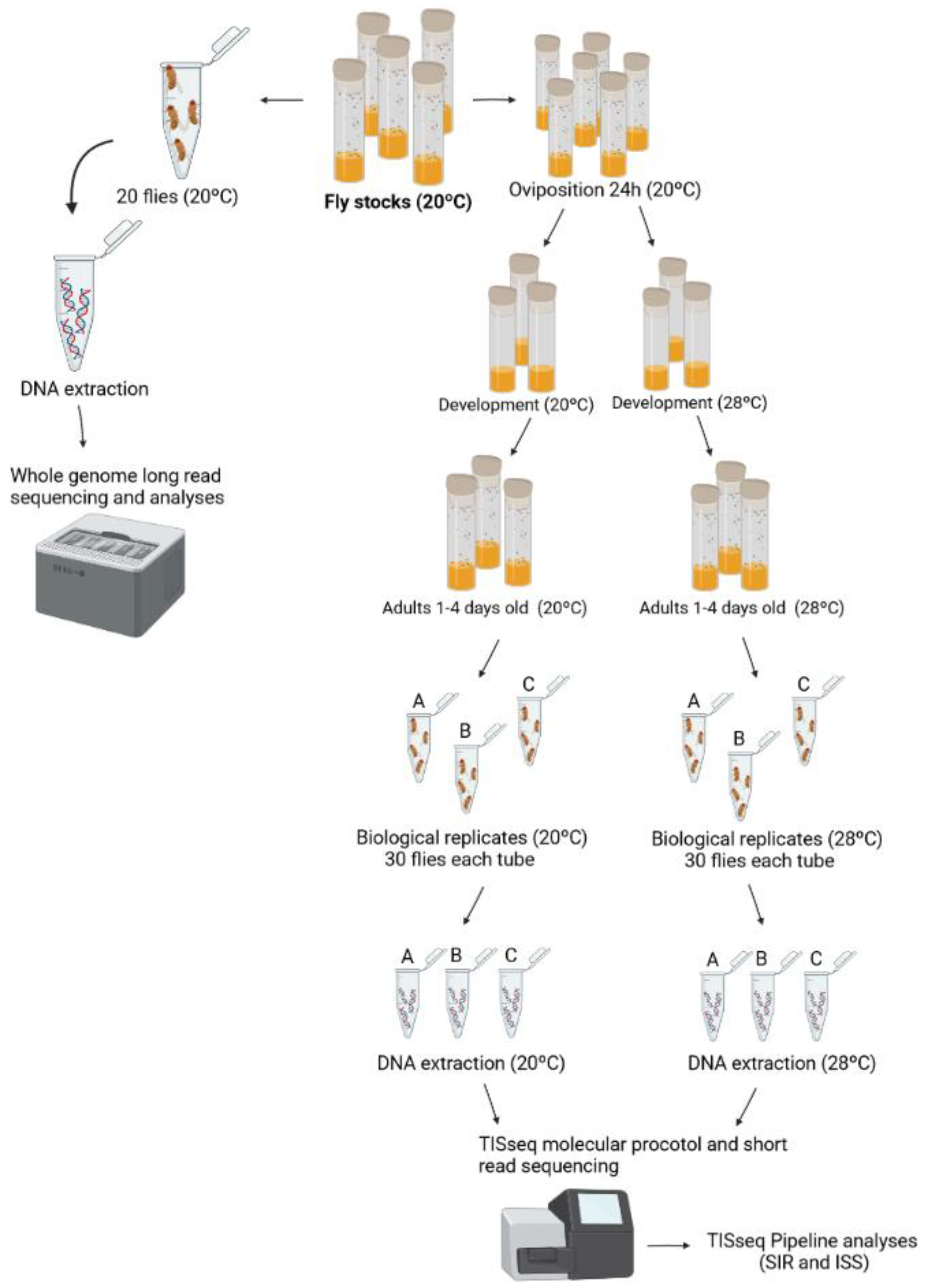 20 flies (20ºC)

Fly stocks (20ºC)

Oviposition 24h (20ºC)

DNA extraction

Whole genome long read sequencing and analyses

Development (20ºC)

Development (28ºC)

Adults 1-4 days old (20ºC)

Adults 1-4 days old (28ºC)

A B C

A B C

Biological replicates (20ºC) 30 flies each tube

Biological replicates (28ºC) 30 flies each tube

A B C

A B C

DNA extraction (20ºC)

DNA extraction (28ºC)

TISseq molecular procotol and short read sequencing

TISseq Pipeline analyses (SIR and ISS)