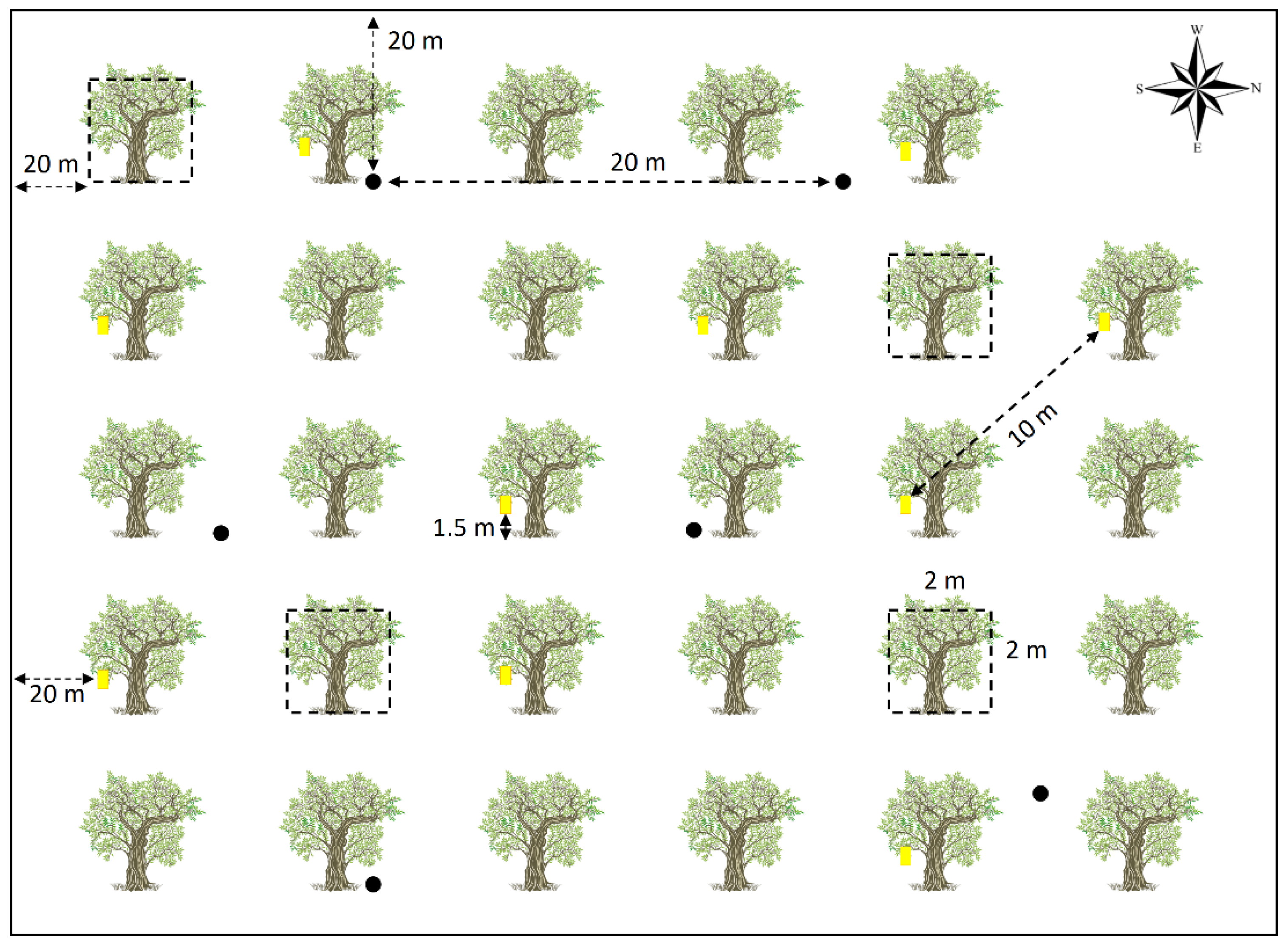 20 m

W
S
N
E

20 m

20 m

10 m

1.5 m

2 m

2 m

20 m