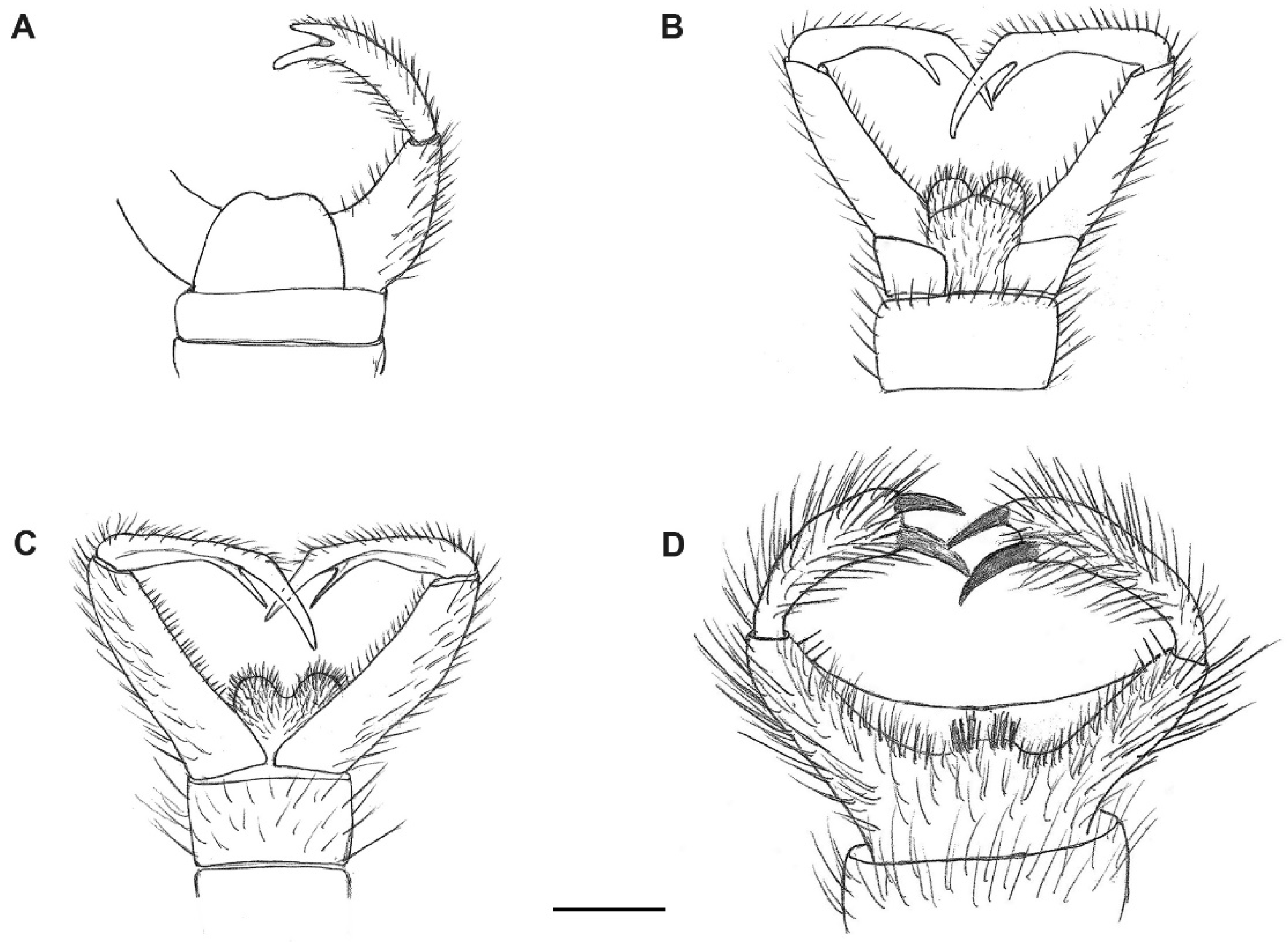 A
B
C
D