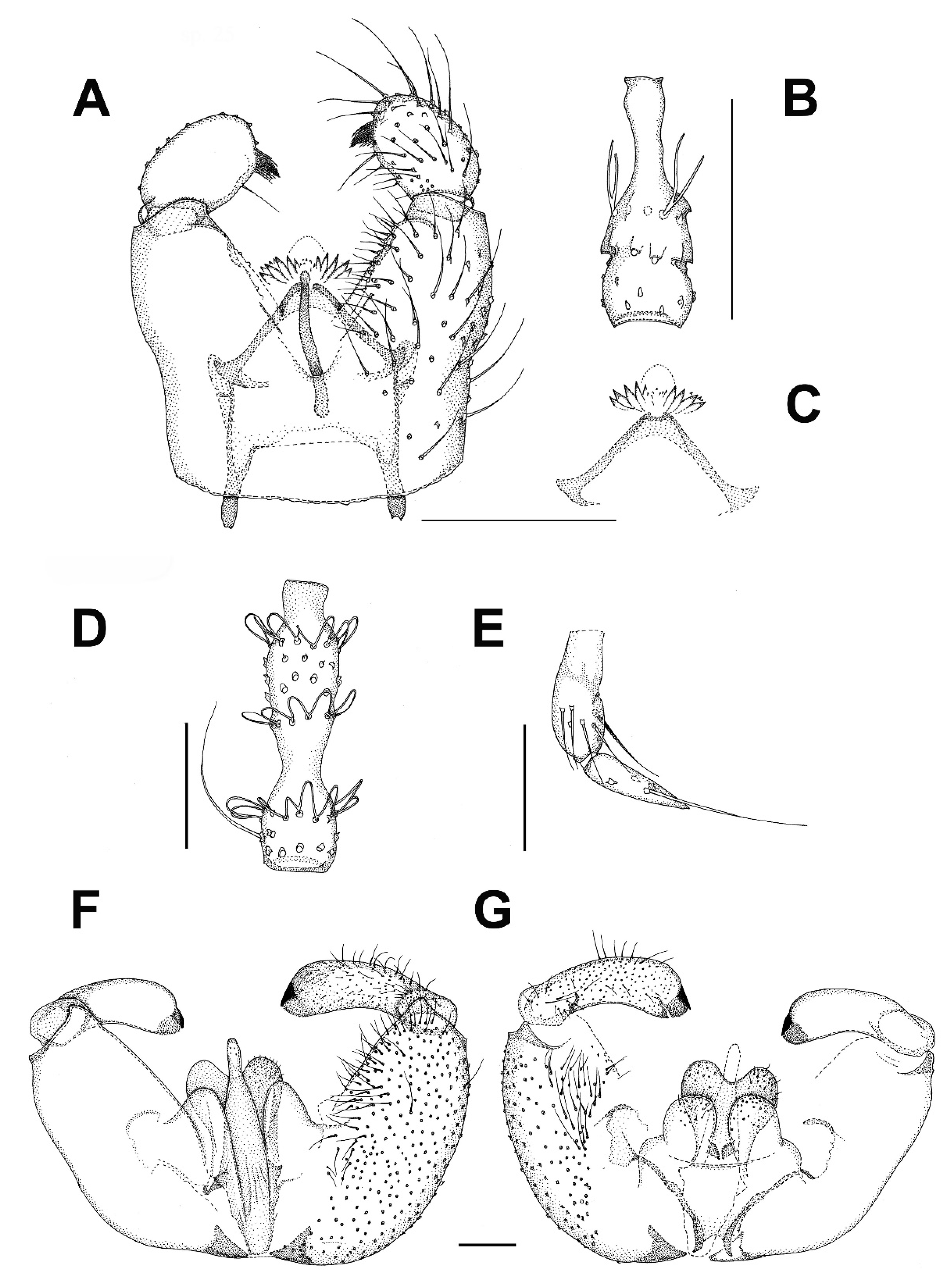 A
B
C
D
E
F
G