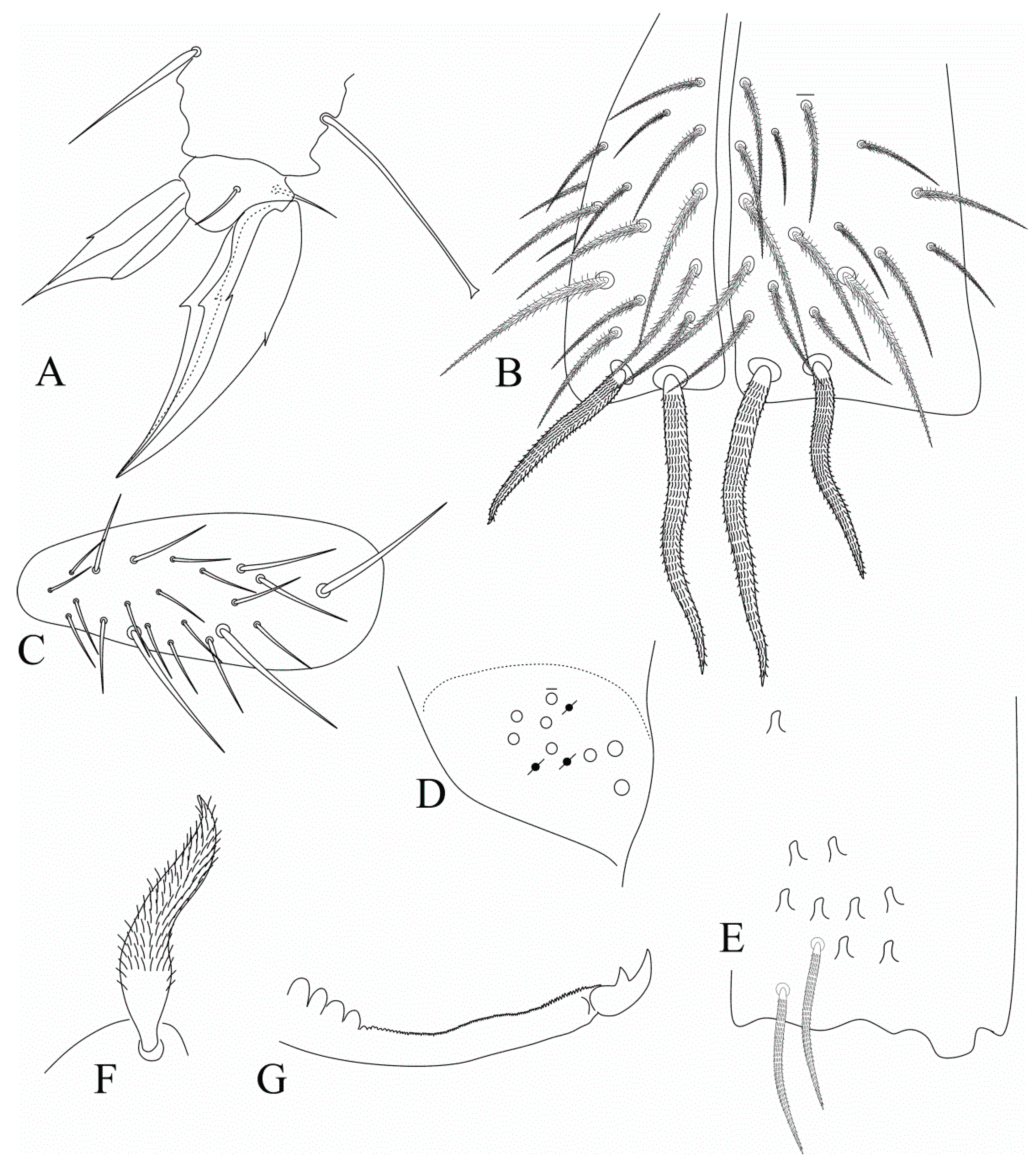 A

B

C

D

E

F

G