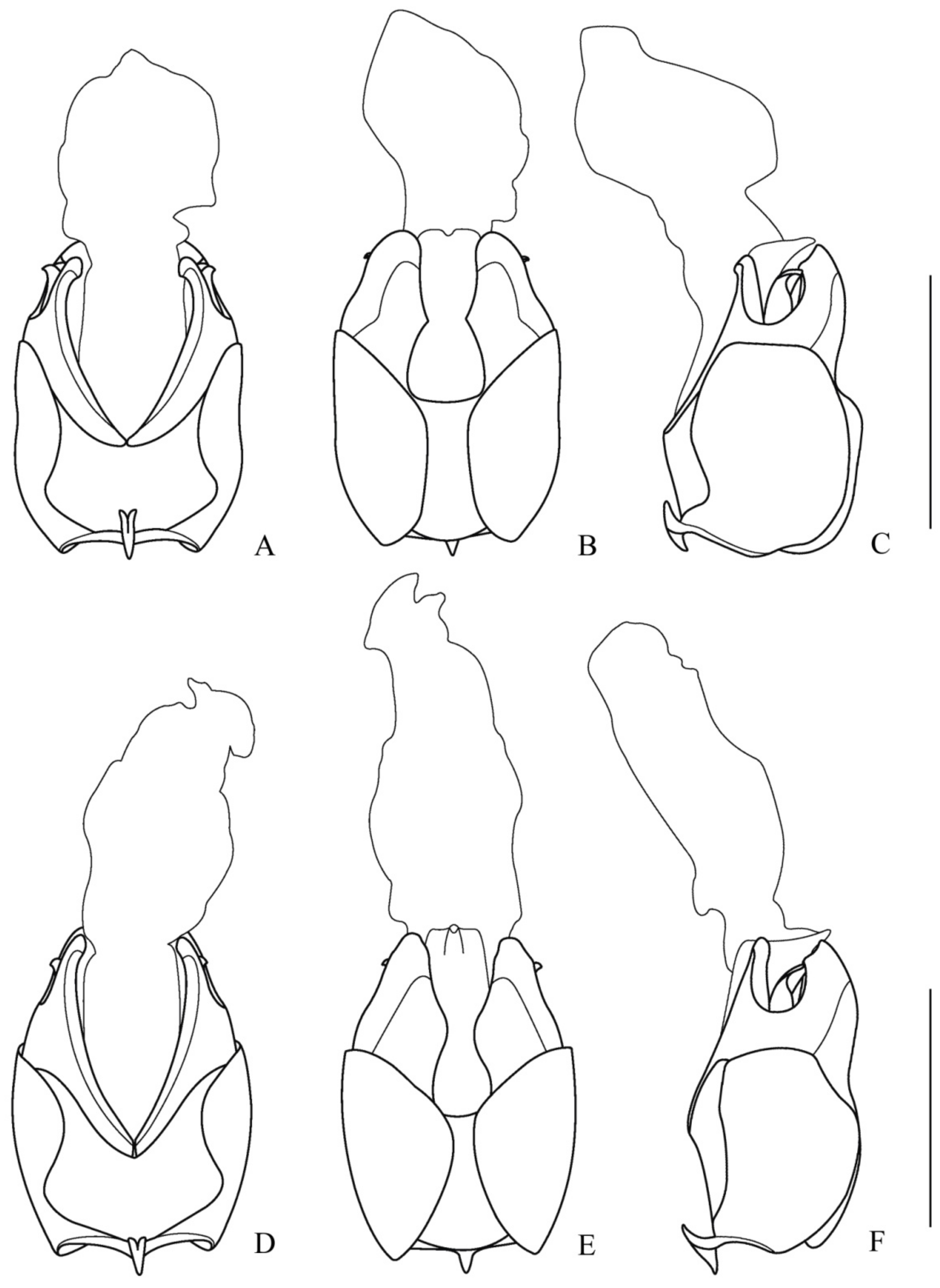 A B C
D E F