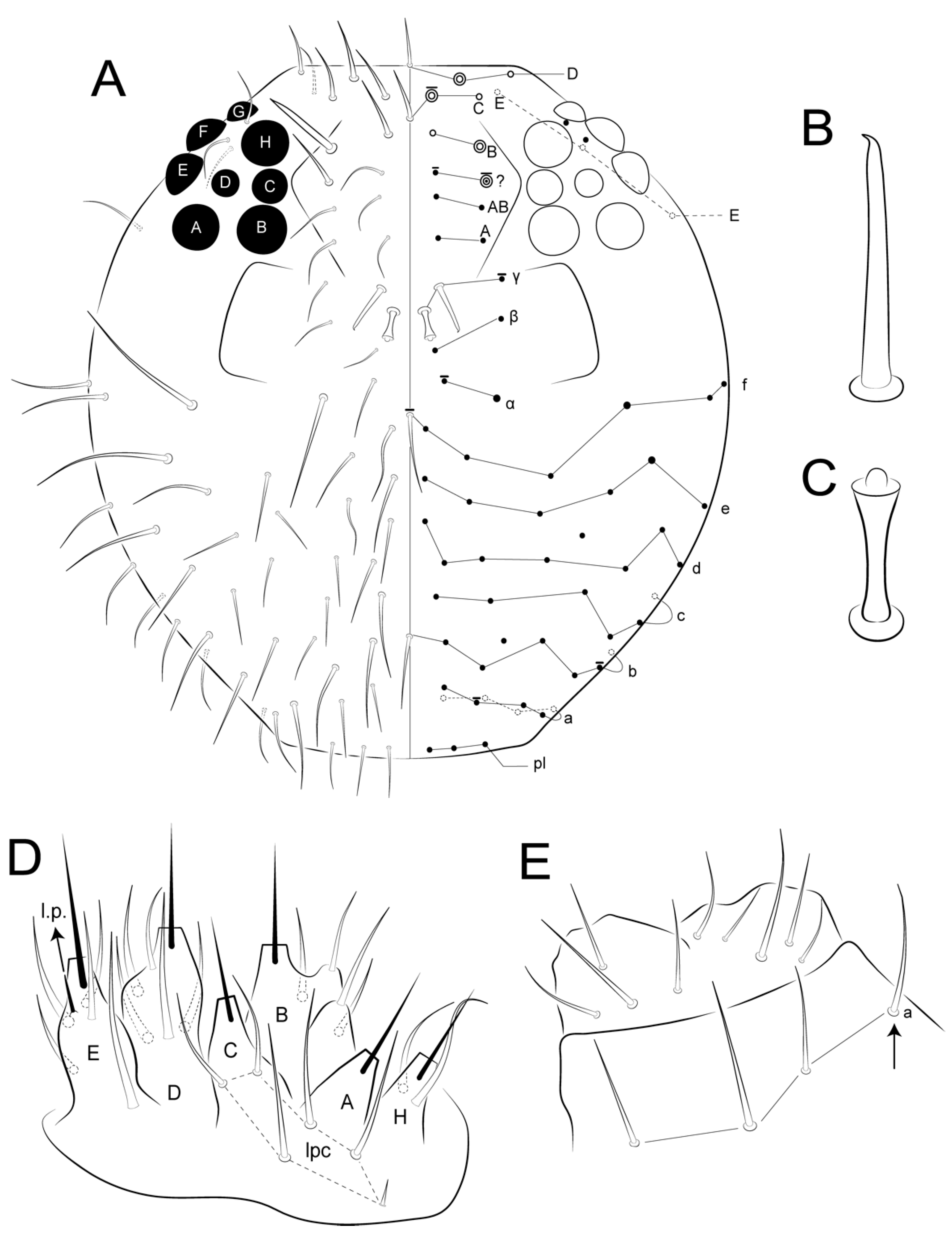 A

G
F
H
E
D
C
A
B

D
C
E
B
?
AB
A
E
γ
β
α
f
e
d
c
b
a
pl

B

C

D

l.p.
E
D
C
B
A
H
lpc

E

a