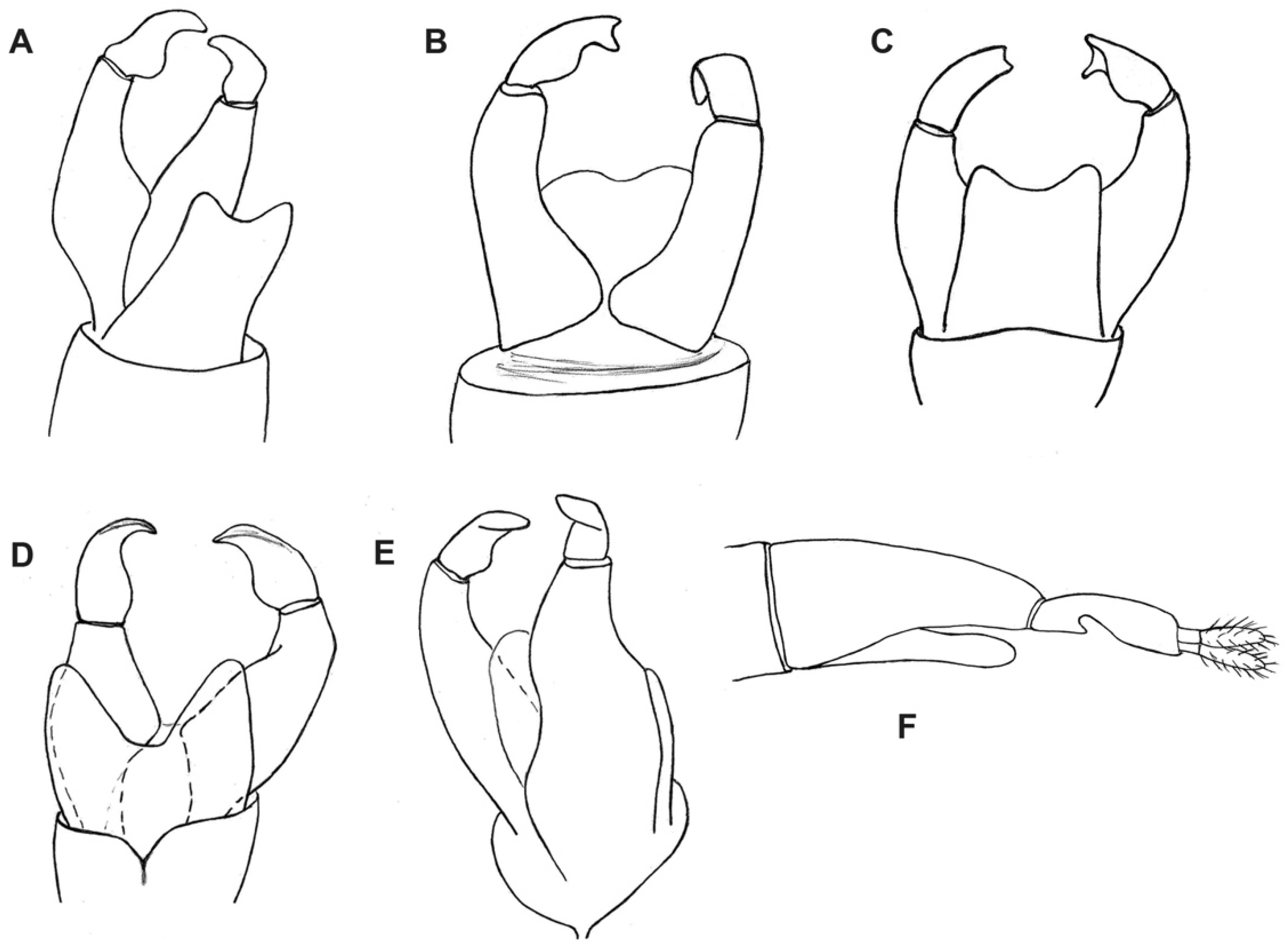 A
B
C
D
E
F