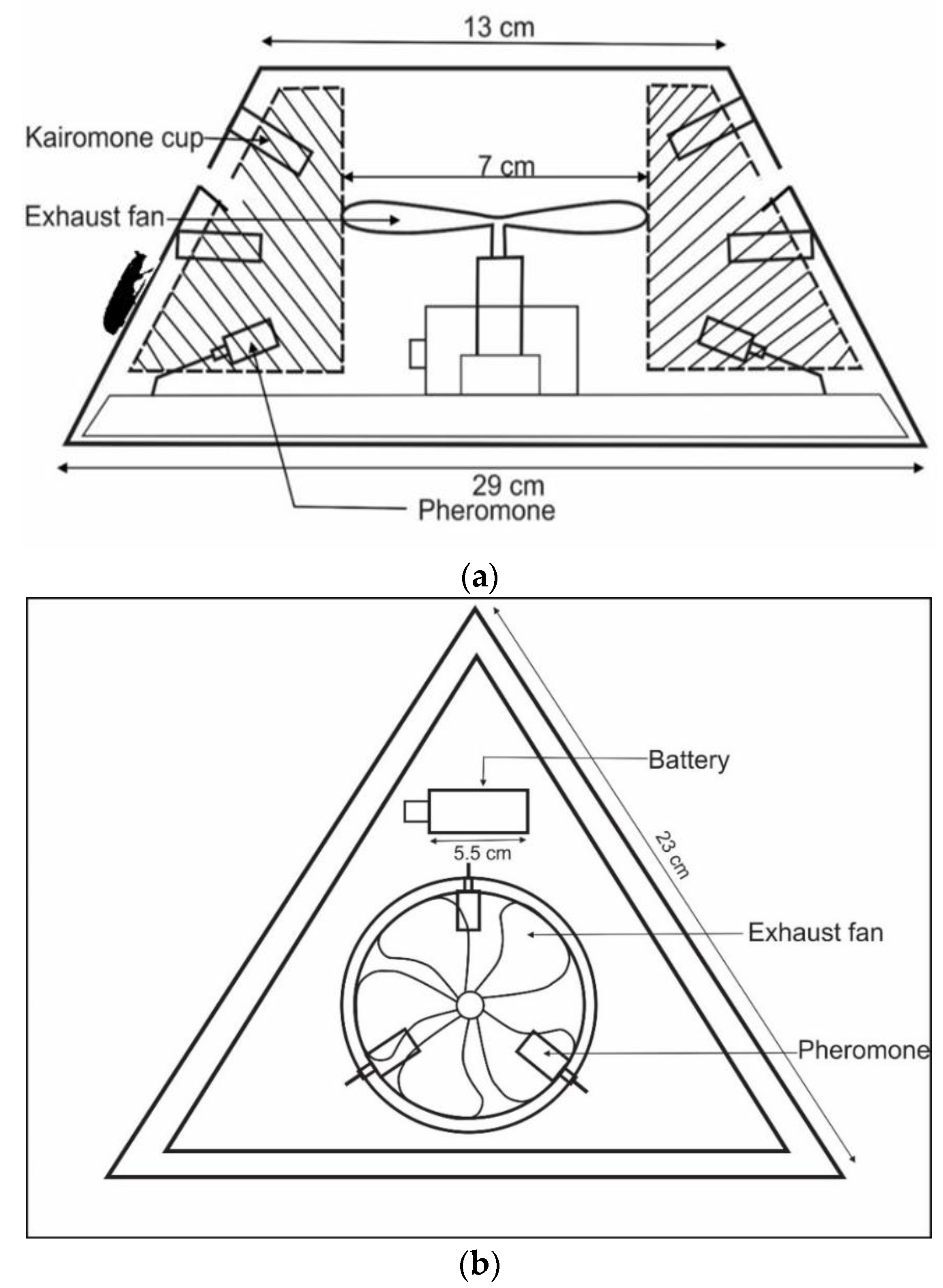 13 cm

Kairomone cup

7 cm

Exhaust fan

29 cm

Pheromone

(a)

Battery

5.5 cm

23 cm

Exhaust fan

Pheromone

(b)