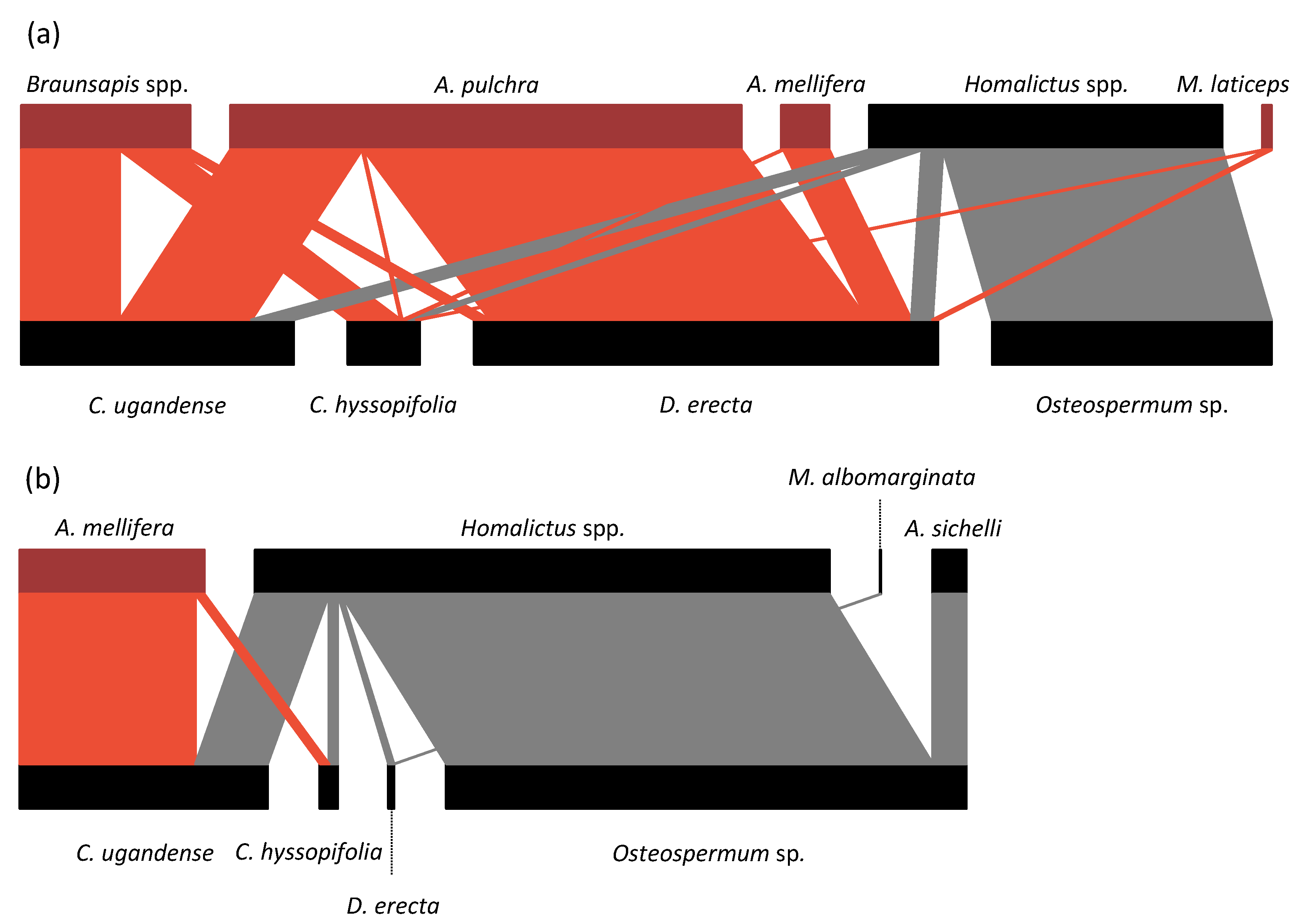 (a)

Braunsapis spp. A. pulchra A. mellifera Homalictus spp. M. laticeps

C. ugandense C. hyssopifolia D. erecta Osteospermum sp.

(b)

M. albomarginata

A. mellifera Homalictus spp. A. sichelli

C. ugandense C. hyssopifolia Osteospermum sp.

D. erecta