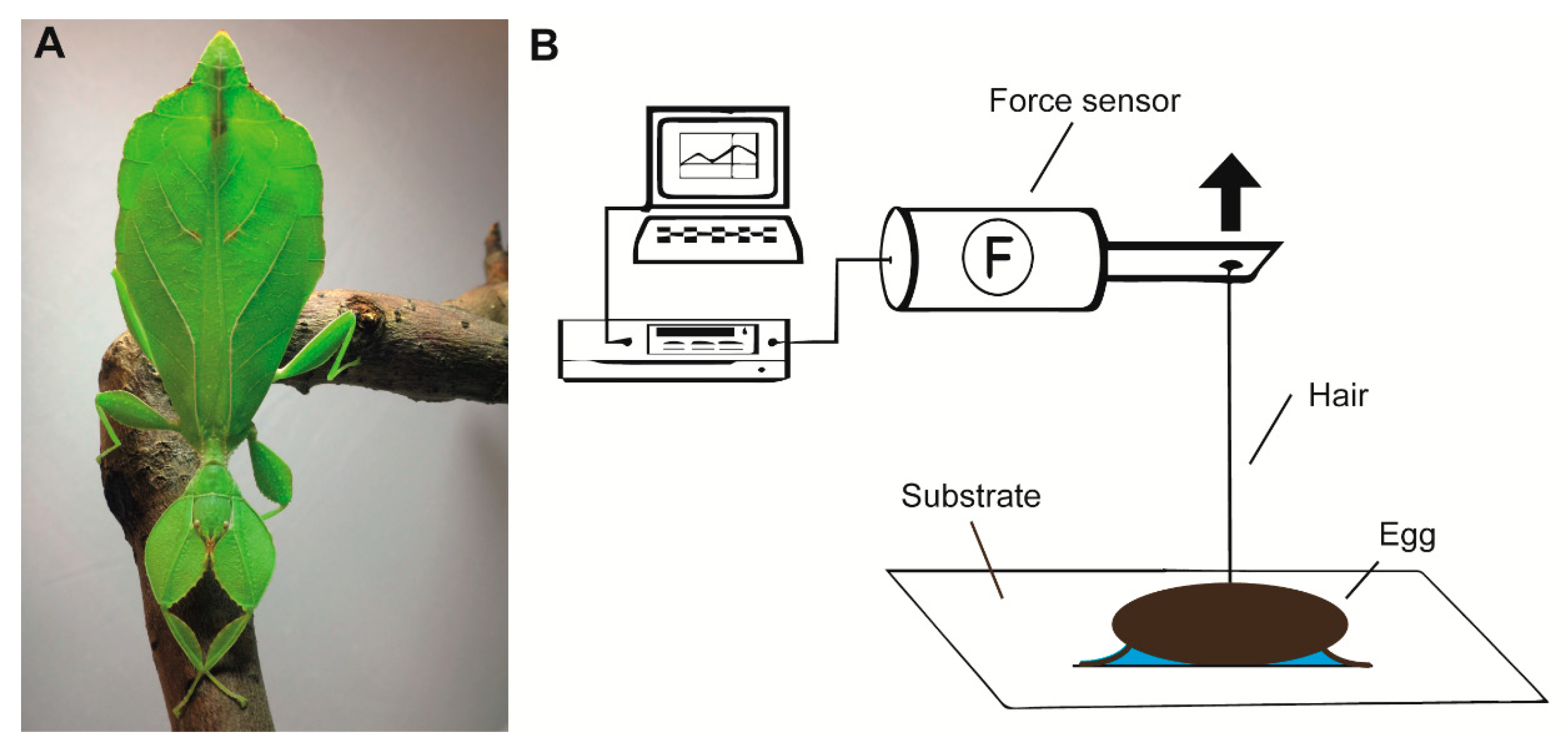 A

B

Force sensor

F

Hair

Substrate

Egg