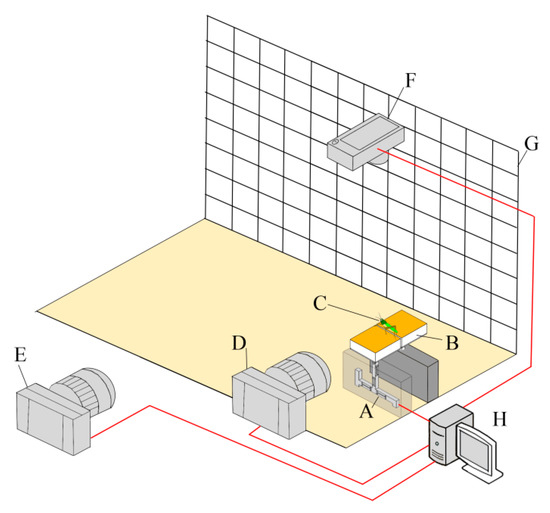 F

G

C

B

D

E

A

H