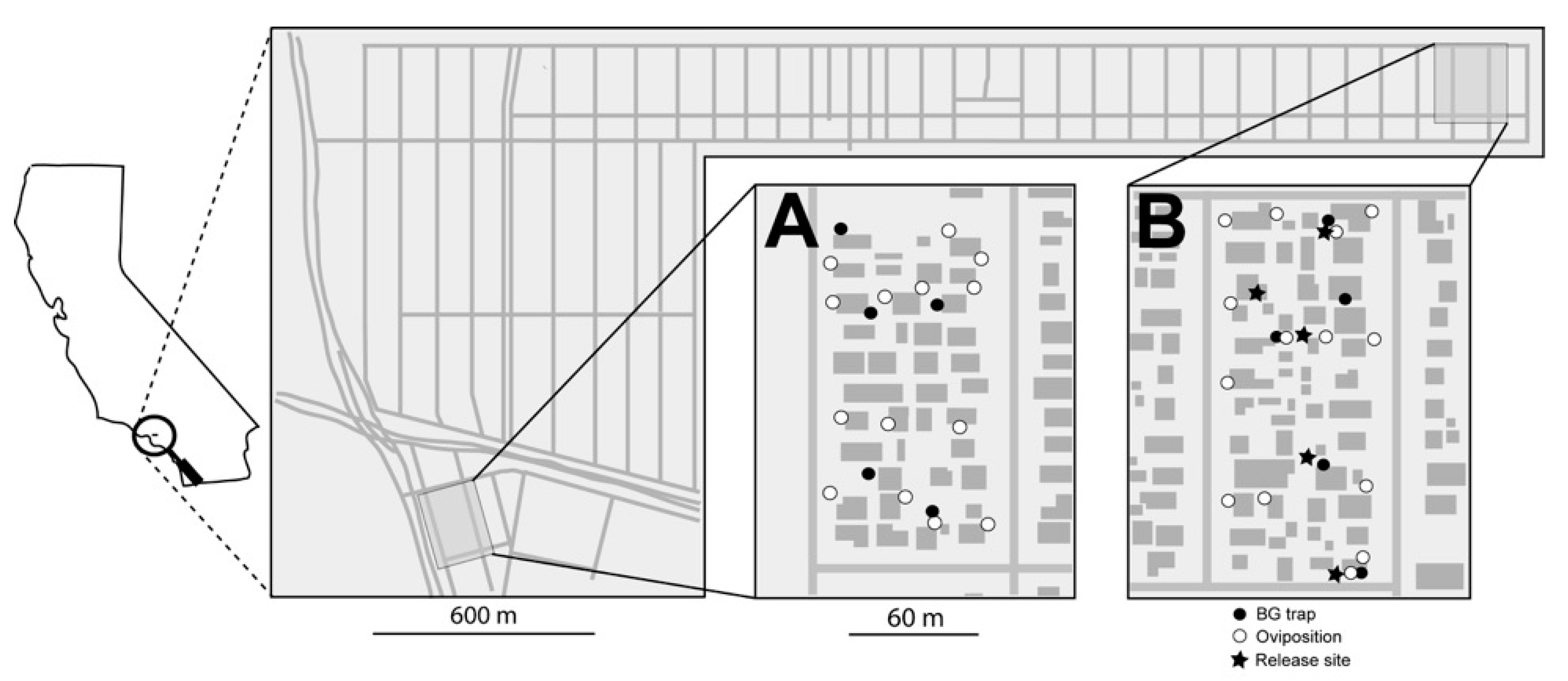 A
B
600 m
60 m
BG trap
Oviposition
Release site