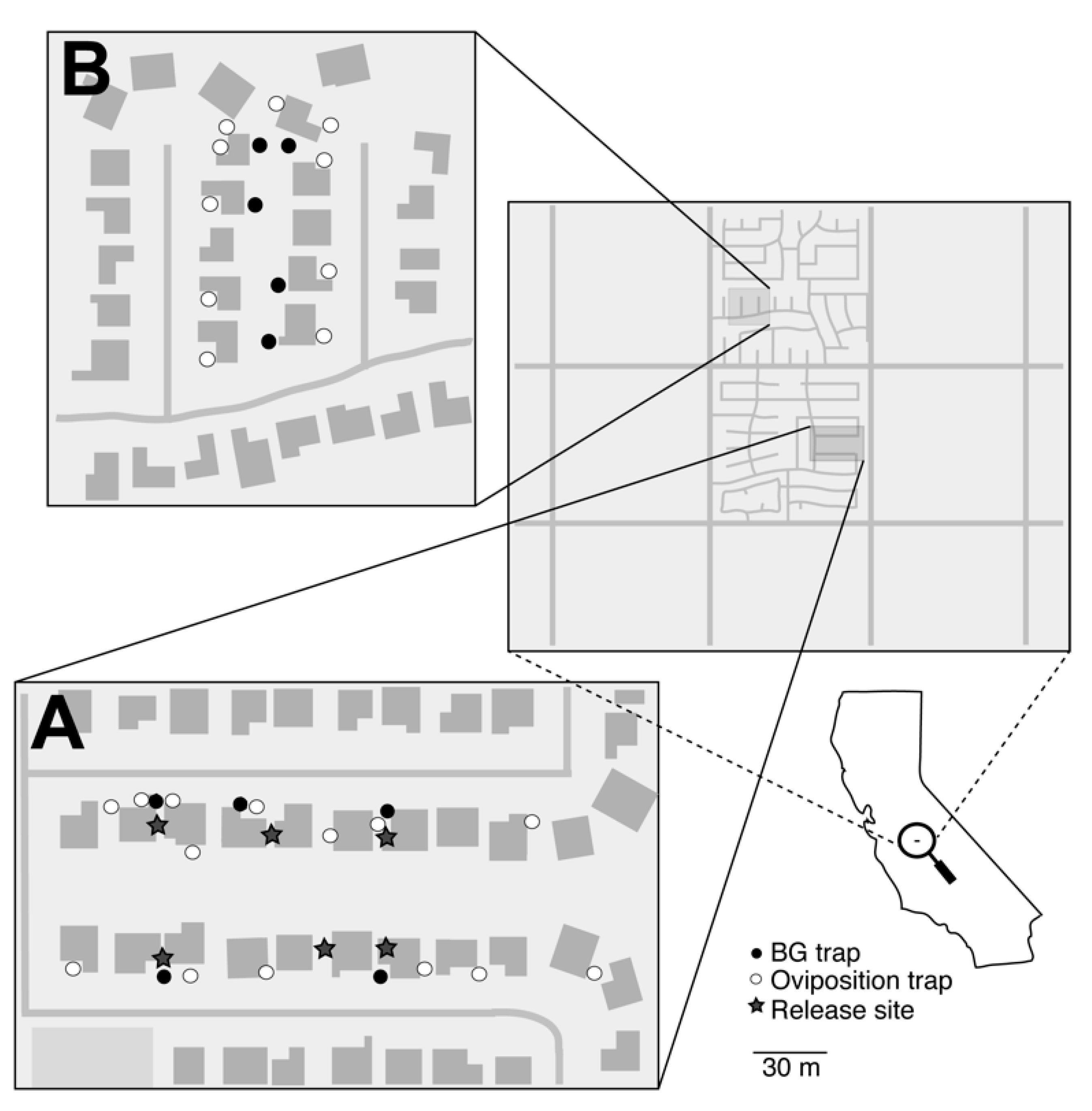 B

A

BG trap
Oviposition trap
Release site

30 m