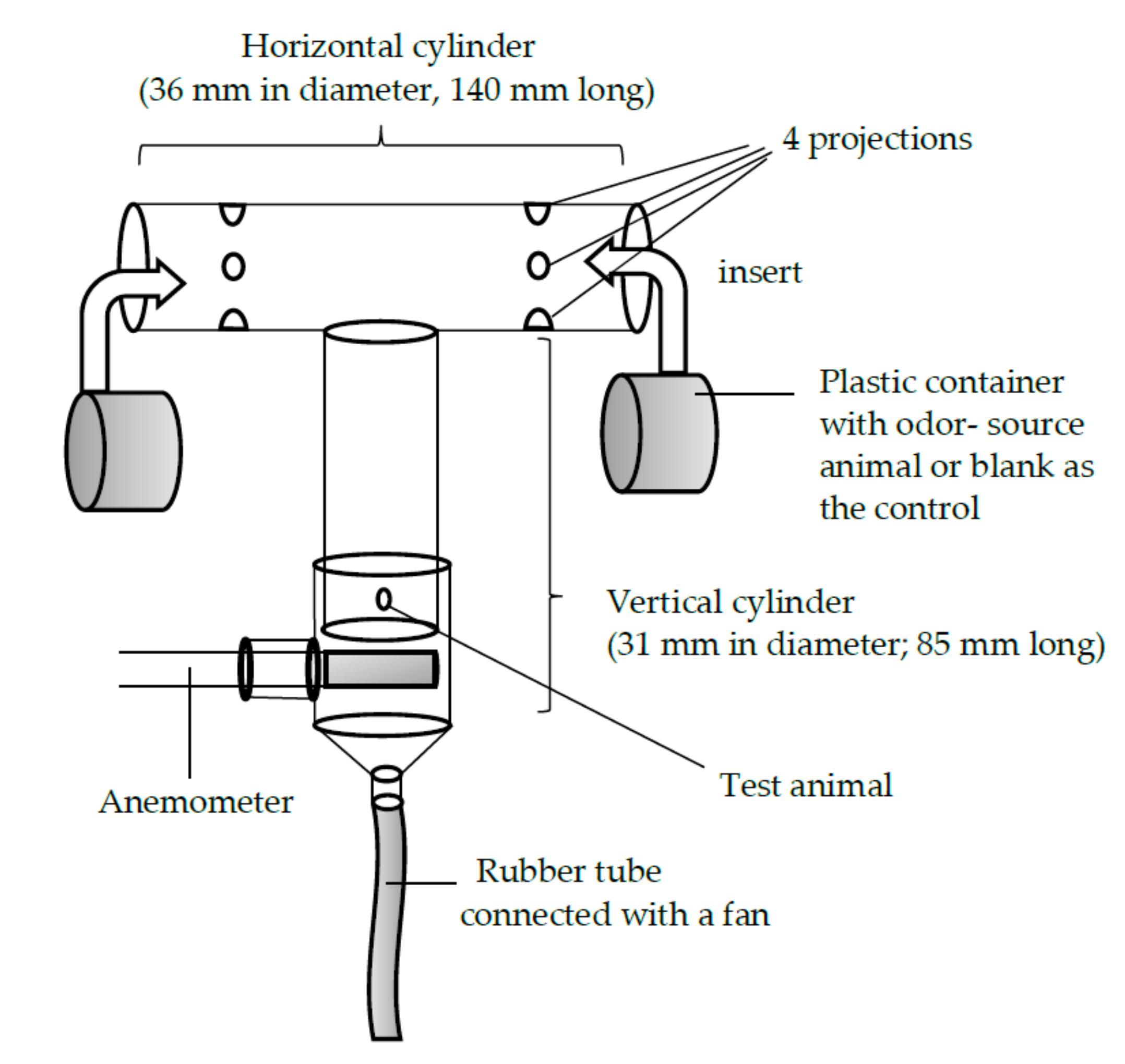 Horizontal cylinder
(36 mm in diameter, 140 mm long)

4 projections

insert

Plastic container with odor- source animal or blank as the control

Vertical cylinder
(31 mm in diameter; 85 mm long)

Anemometer

Test animal

Rubber tube
connected with a fan