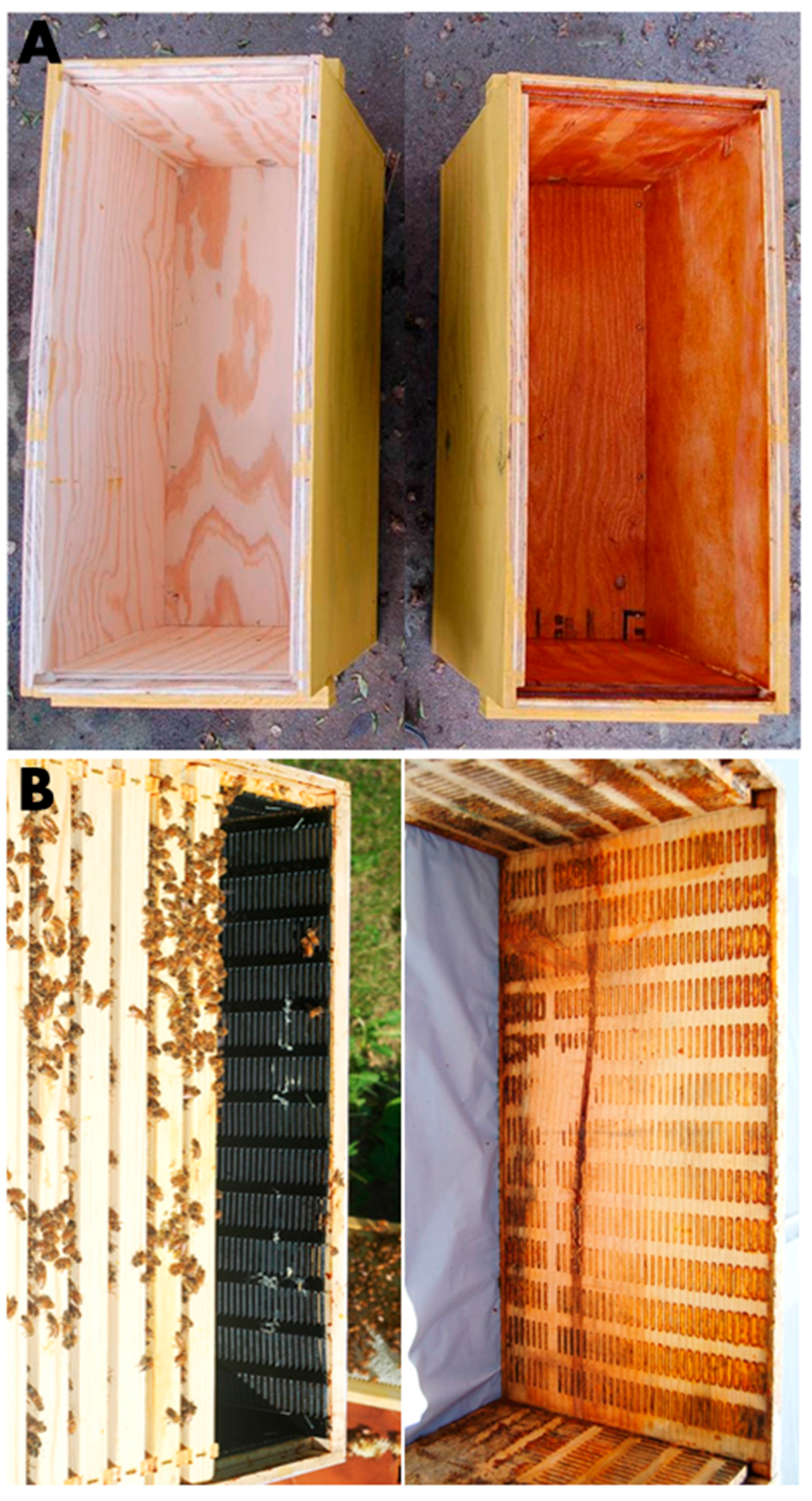 A

B