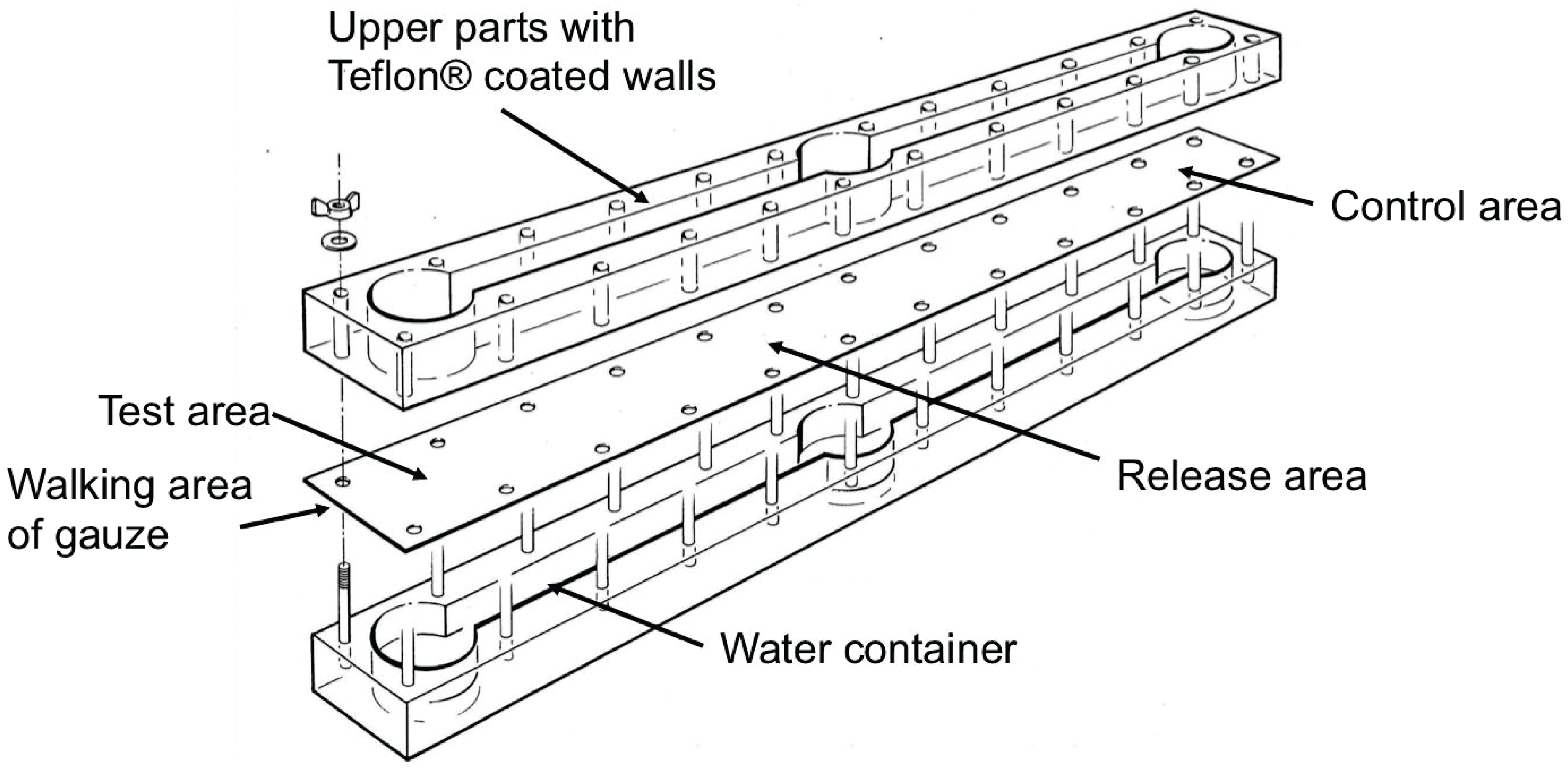 Upper parts with Teflon® coated walls

Control area

Test area

Walking area of gauze

Release area

Water container